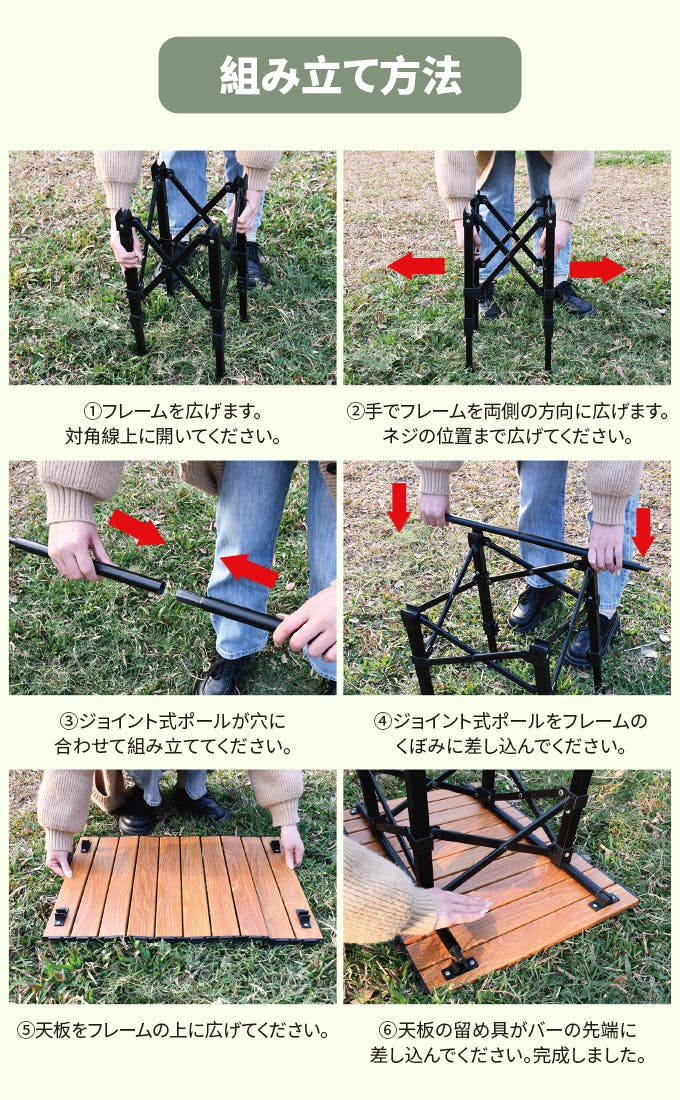 組み立て方法

①フレームを広げます。
対角線上に開いてください。

②手でフレームを両側の方向に広げます。
ネジの位置まで広げてください。

③ジョイント式ポールが穴に
合わせて組み立ててください。

④ジョイント式ポールをフレームの
くぼみに差し込んでください。

⑤天板をフレームの上に広げてください。

⑥天板の留め具がバーの先端に
差し込んでください。完成しました。