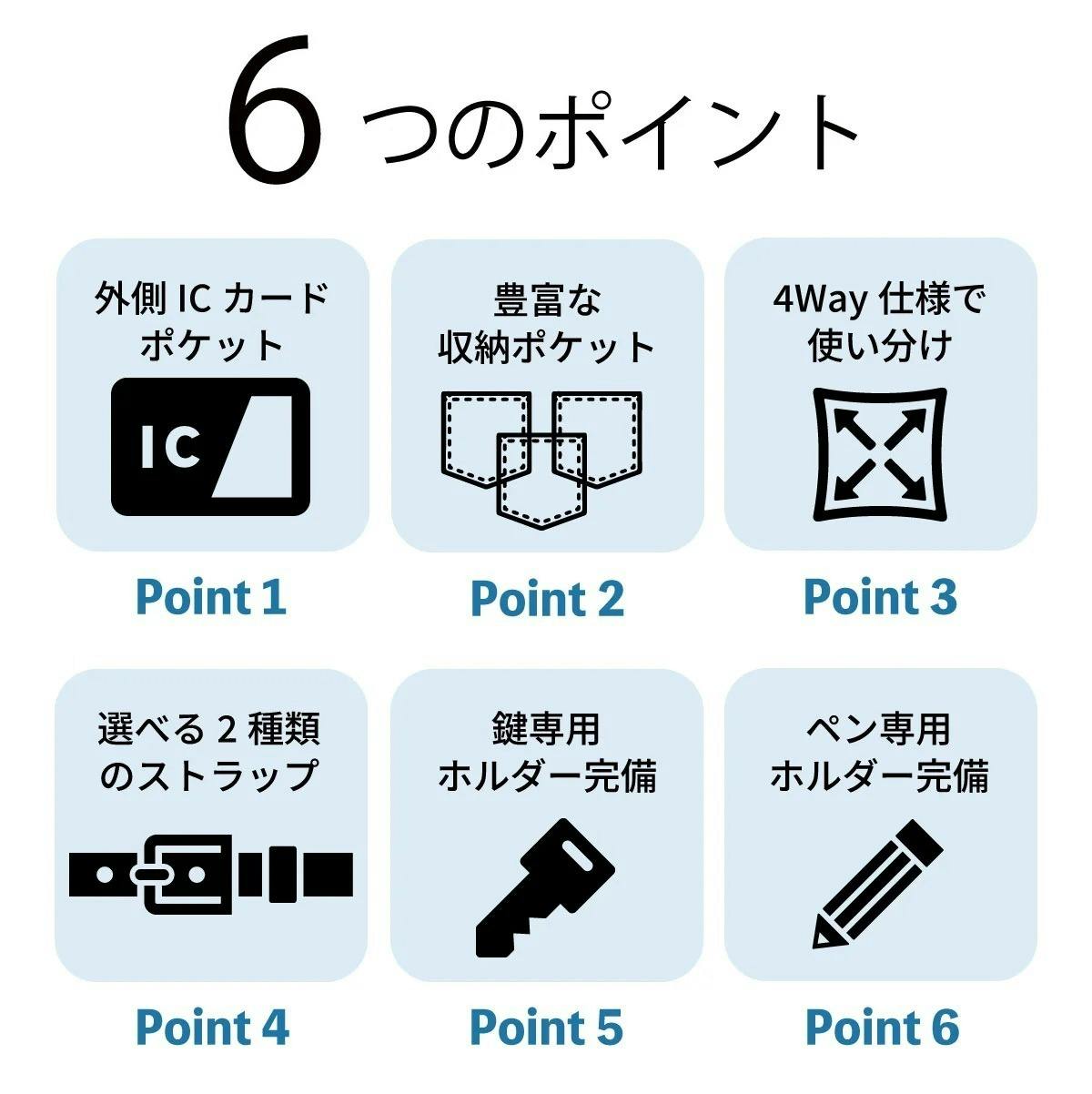 6つのポイント

外側 IC カード
ポケット

IC

Point 1

豊富な
収納ポケット

Point 2

4Way 仕様で
使い分け

Point 3

選べる 2 種類
のストラップ

Point 4

鍵専用
ホルダー完備

Point 5

ペン専用
ホルダー完備

Point 6