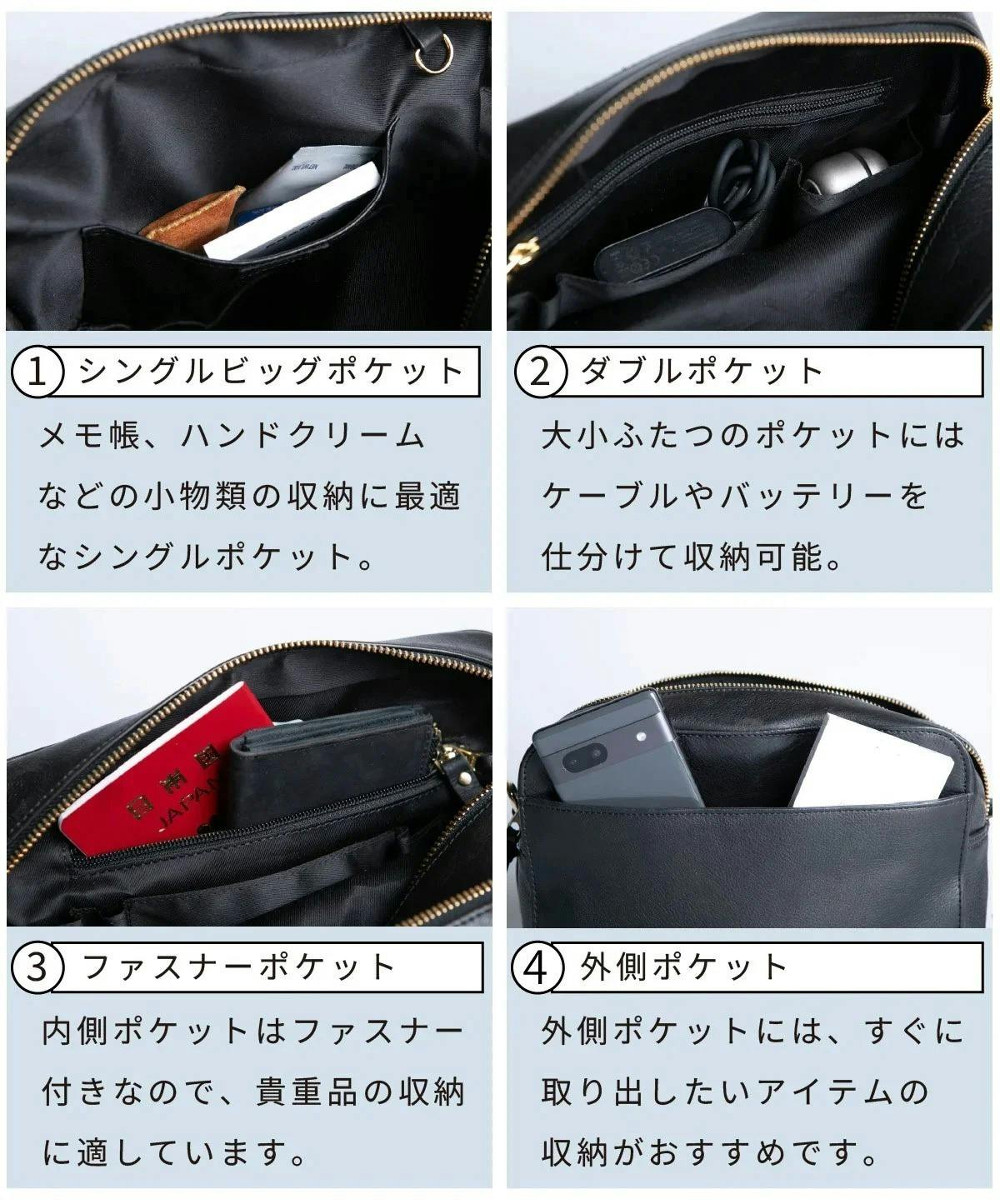 1 シングルビッグポケット

メモ帳、ハンドクリームなどの小物類の収納に最適なシングルポケット。

2 ダブルポケット

大小ふたつのポケットにはケーブルやバッテリーを仕分けて収納可能。

日本国
JAPAN

3 ファスナーポケット

内側ポケットはファスナー付きなので、貴重品の収納に適しています。

4 外側ポケット

外側ポケットには、すぐに取り出したいアイテムの収納がおすすめです。