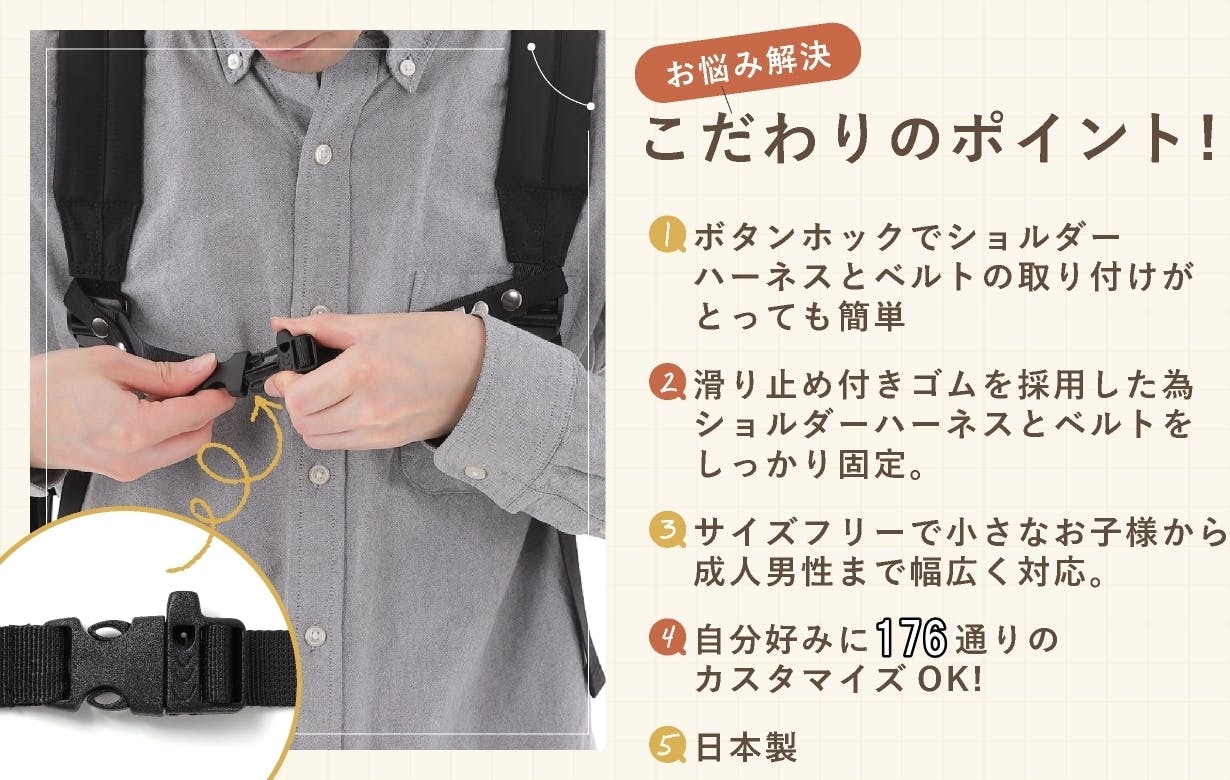 お悩み解決

こだわりのポイント!

1 ボタンホックでショルダーハーネスとベルトの取り付けがとっても簡単

2 滑り止め付きゴムを採用した為ショルダーハーネスとベルトをしっかり固定。

3 サイズフリーで小さなお子様から成人男性まで幅広く対応。

4 自分好みに176通りのカスタマイズOK!

5 日本製