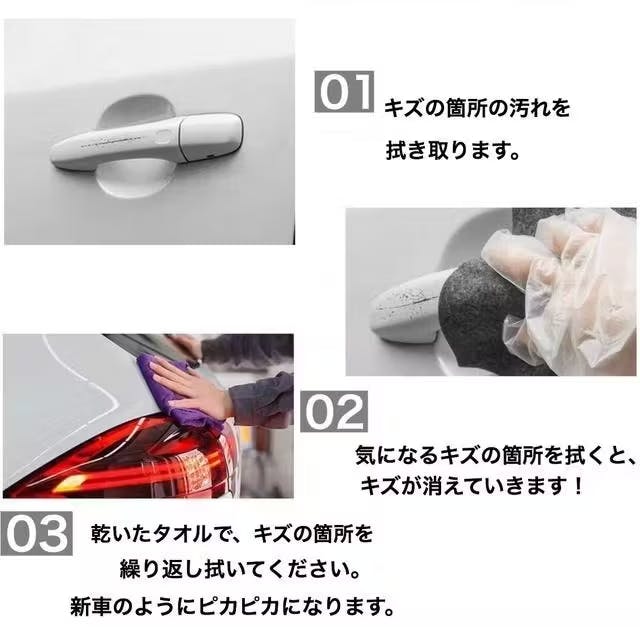 01 キズの箇所の汚れを拭き取ります。

02 気になるキズの箇所を拭くと、キズが消えていきます！

03 乾いたタオルで、キズの箇所を繰り返し拭いてください。新車のようにピカピカになります。