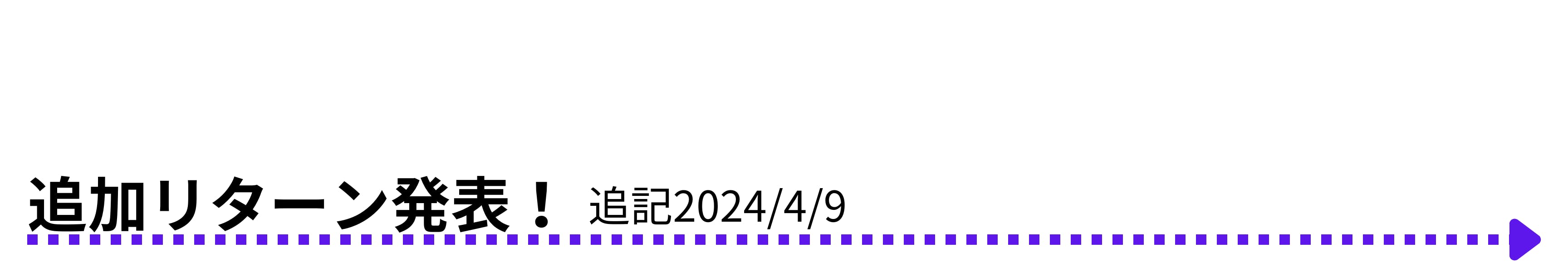 追加リターン発表！ 追記2024/4/9