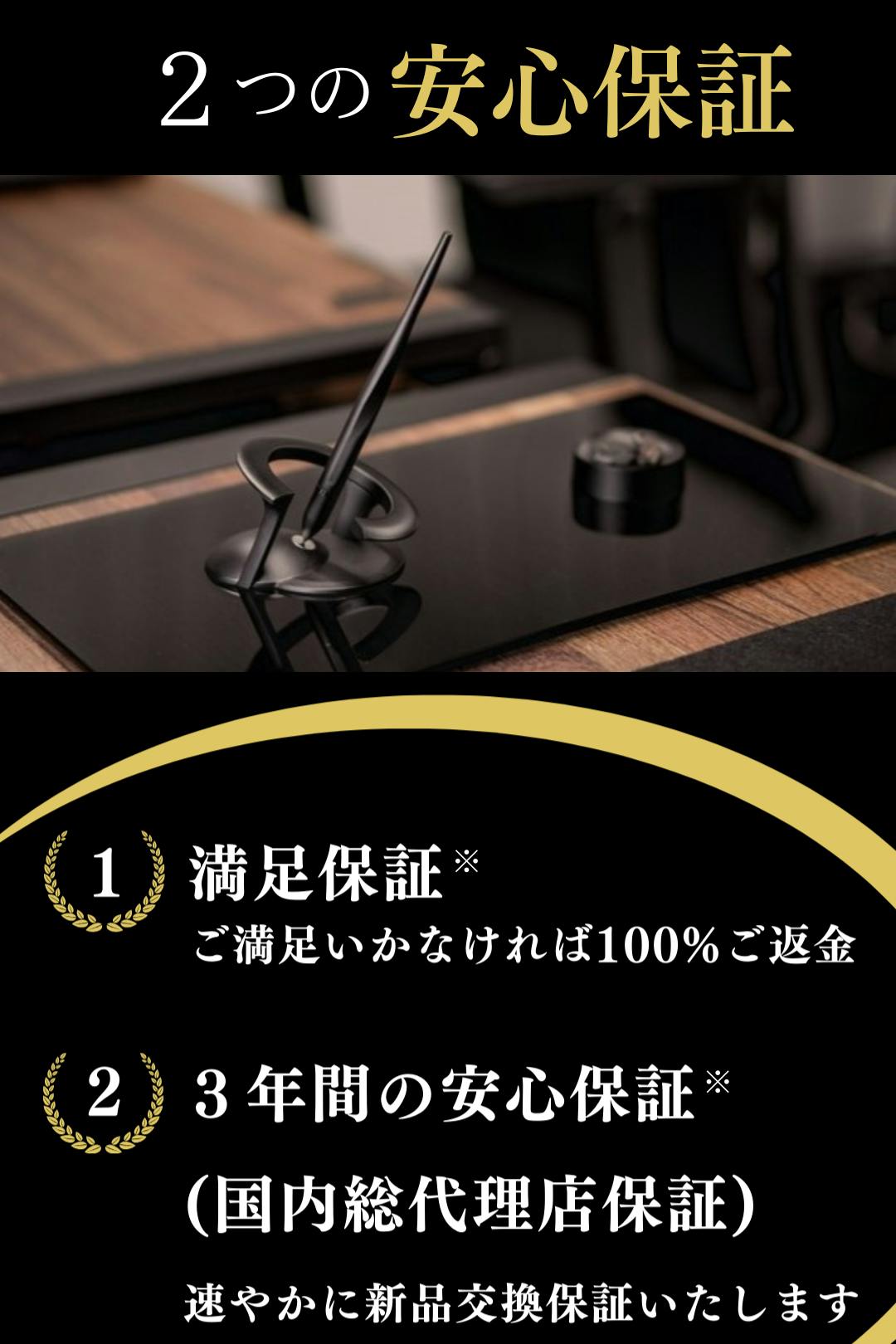 ２つの安心保証

1 満足保証※
ご満足いかなければ100%ご返金

2 ３年間の安心保証※
(国内総代理店保証)
速やかに新品交換保証いたします