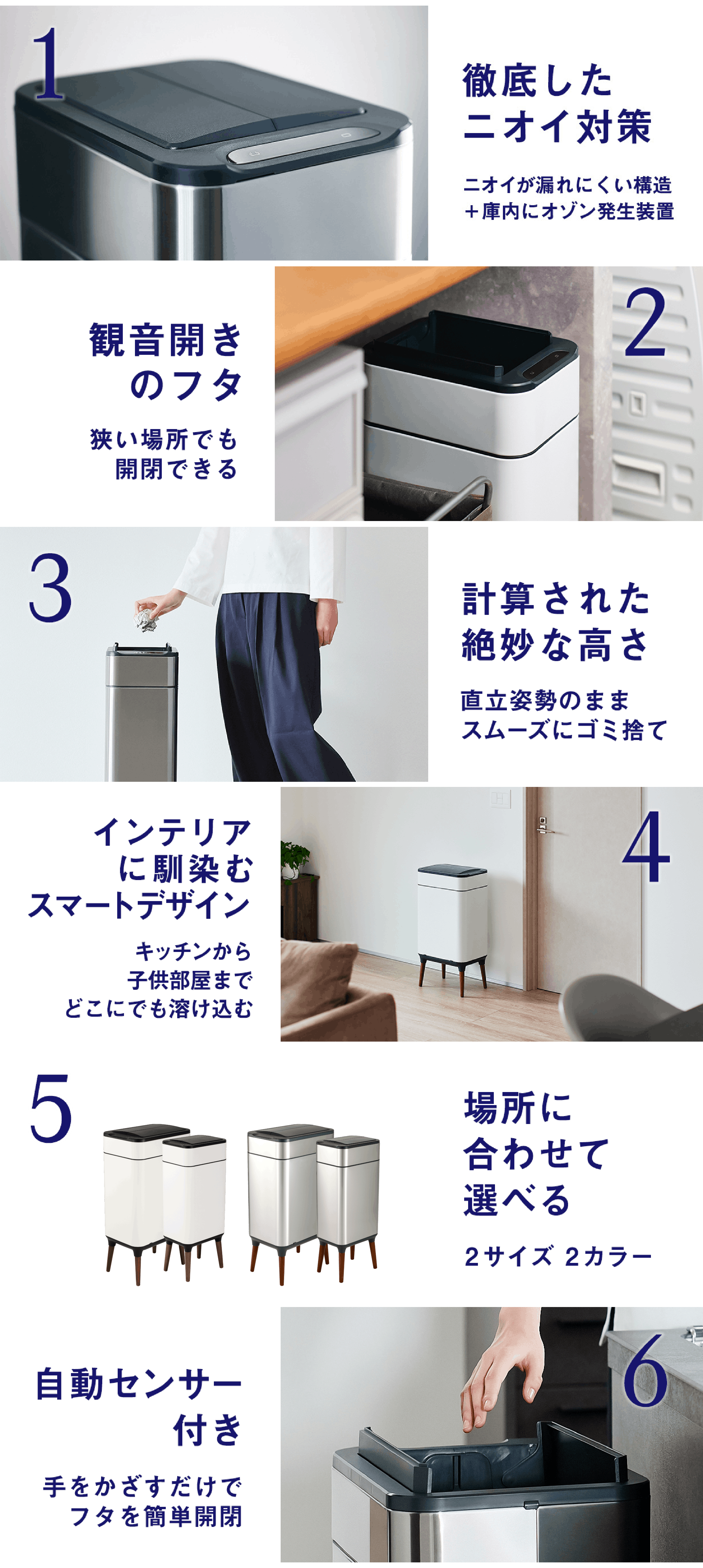 1

徹底した
ニオイ対策

ニオイが漏れにくい構造
＋庫内にオゾン発生装置

2

観音開き
のフタ

狭い場所でも
開閉できる

3

計算された
絶妙な高さ

直立姿勢のまま
スムーズにゴミ捨て

4

インテリア
に馴染む
スマートデザイン

キッチンから
子供部屋まで
どこにでも溶け込む

5

場所に
合わせて
選べる

2サイズ 2カラー

6

自動センサー
付き

手をかざすだけで
フタを簡単開閉