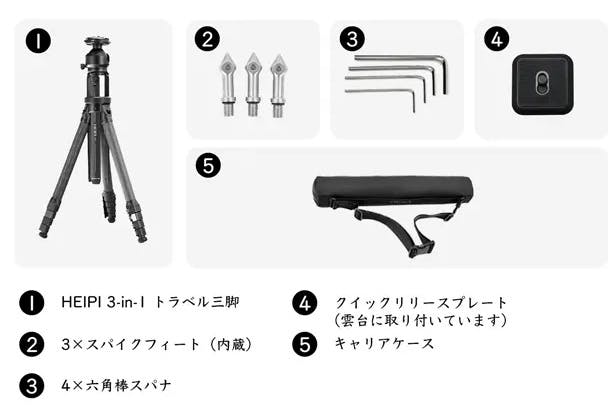 1

2

3

4

5

1 HEIPI 3-in-1 トラベル三脚

2 3×スパイクフィート（内蔵）

3 4×六角棒スパナ

4 クイックリリースプレート（雲台に取り付いています）

5 キャリアケース