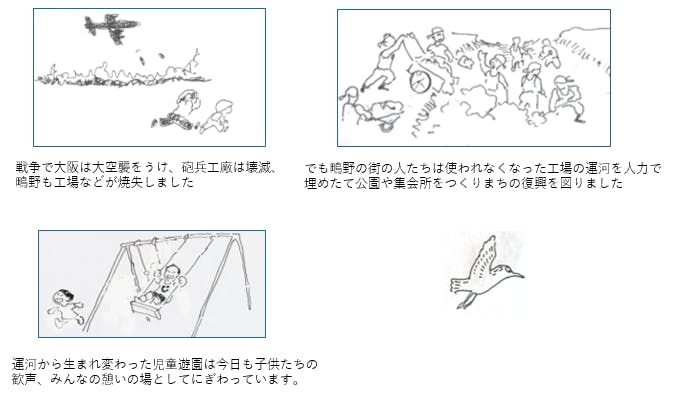 戦争で大阪は大空襲をうけ、砲兵工廠は壊滅、鴫野も工場などが焼失しました

でも鴫野の街の人たちは使われなくなった工場の運河を人力で埋めたて公園や集会所をつくりまちの復興を図りました

運河から生まれ変わった児童遊園は今日も子供たちの歓声、みんなの憩いの場としてにぎわっています。