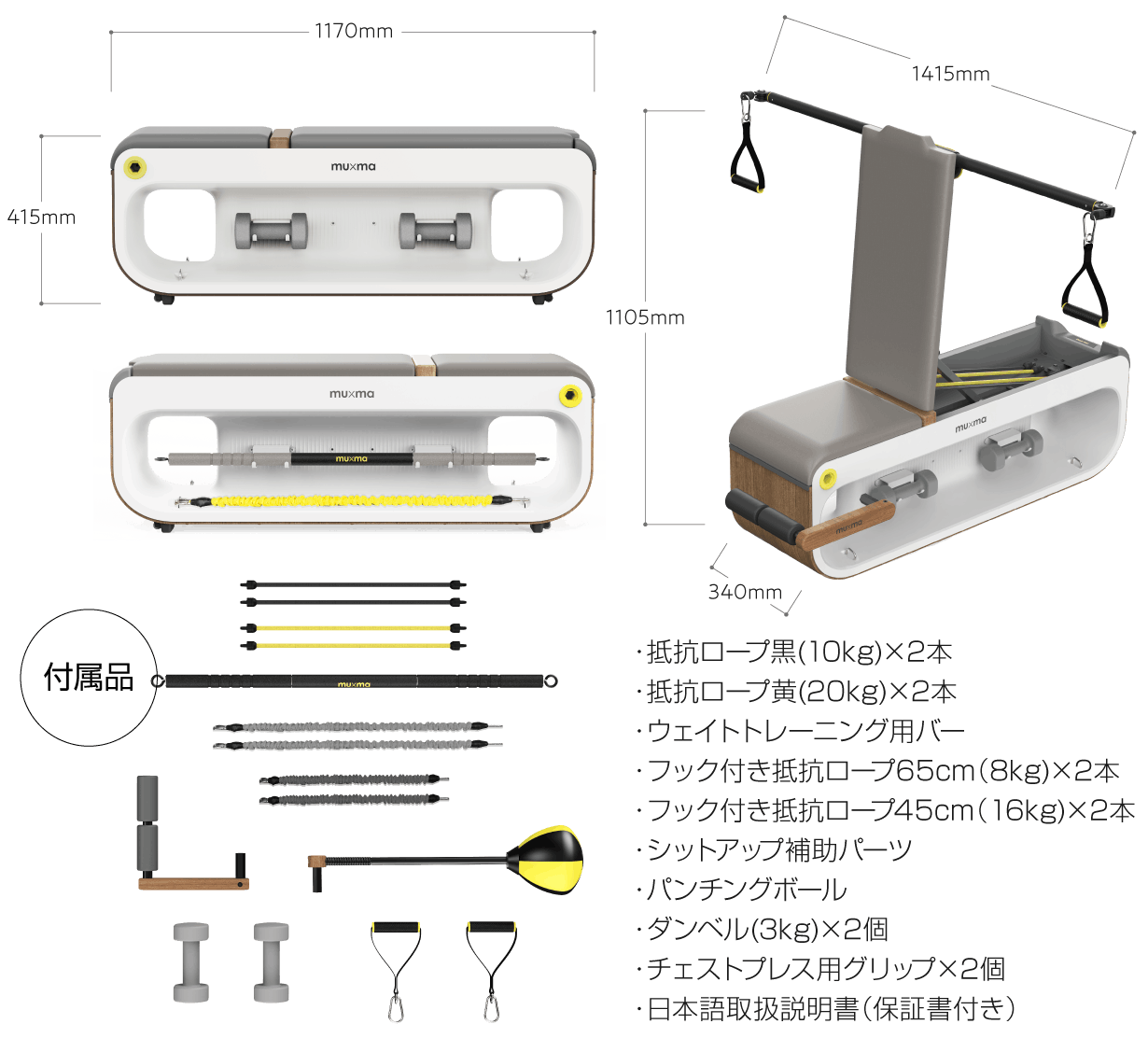 1170mm

415mm

muxma

muxma

muxma

1415mm

1105mm

muxma

muxma

340mm

付属品

muxma

・抵抗ロープ黒(10kg)×2本
・抵抗ロープ黄(20kg)×2本
・ウェイトトレーニング用バー
・フック付き抵抗ロープ65cm(8kg)×2本
・フック付き抵抗ロープ45cm(16kg)×2本
・シットアップ補助パーツ
・パンチングボール
・ダンベル(3kg)×2個
・チェストプレス用グリップ×2個
・日本語取扱説明書(保証書付き)