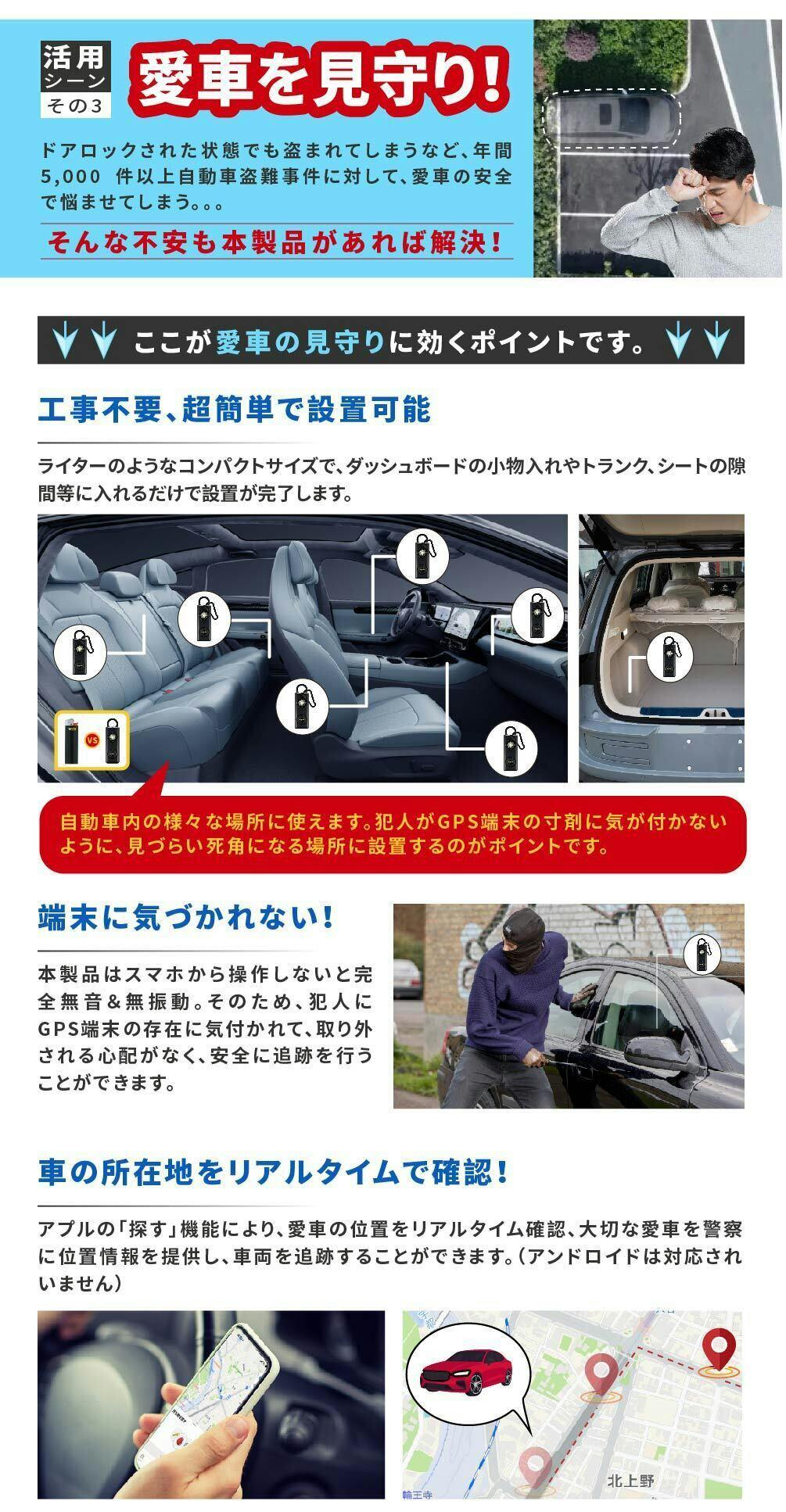 活用シーン その3

愛車を見守り!

ドアロックされた状態でも盗まれてしまうなど、年間5,000 件以上自動車盗難事件に対して、愛車の安全で悩ませてしまう。。。

そんな不安も本製品があれば解決!

ここが愛車の見守りに効くポイントです。

工事不要、超簡単で設置可能

ライターのようなコンパクトサイズで、ダッシュボードの小物入れやトランク、シートの隙間等に入れるだけで設置が完了します。

VS

自動車内の様々な場所に使えます。犯人がGPS端末の寸剤に気が付かないように、見づらい死角になる場所に設置するのがポイントです。

端末に気づかれない!

本製品はスマホから操作しないと完全無音&無振動。そのため、犯人にGPS端末の存在に気付かれて、取り外される心配がなく、安全に追跡を行うことができます。

車の所在地をリアルタイムで確認!

アプルの「探す」機能により、愛車の位置をリアルタイム確認、大切な愛車を警察に位置情報を提供し、車両を追跡することができます。(アンドロイドは対応されいません)

北上野
輪王寺