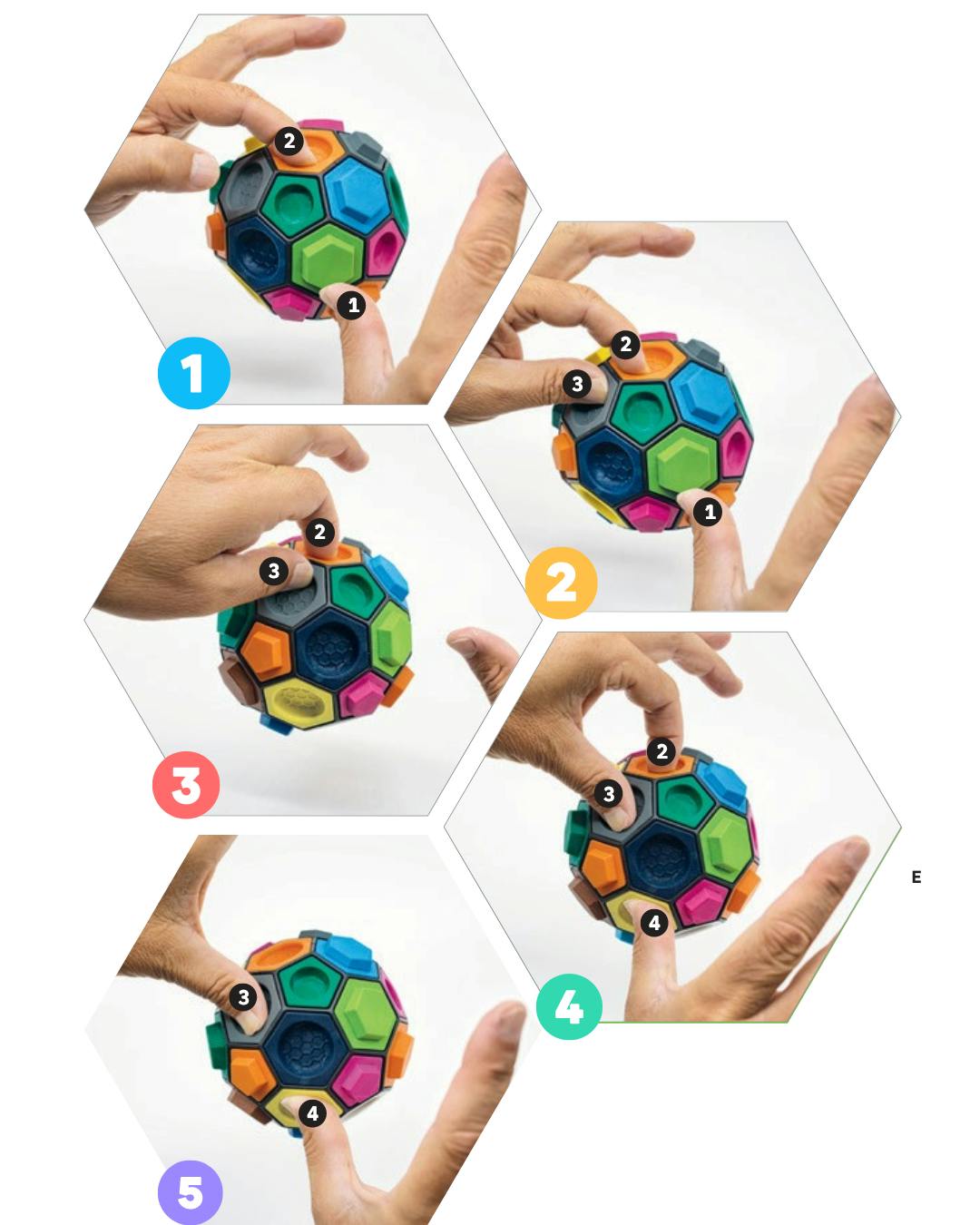 2
1
1
2
3
1
2
2
3
3
2
3
4
E
4
3
4
5