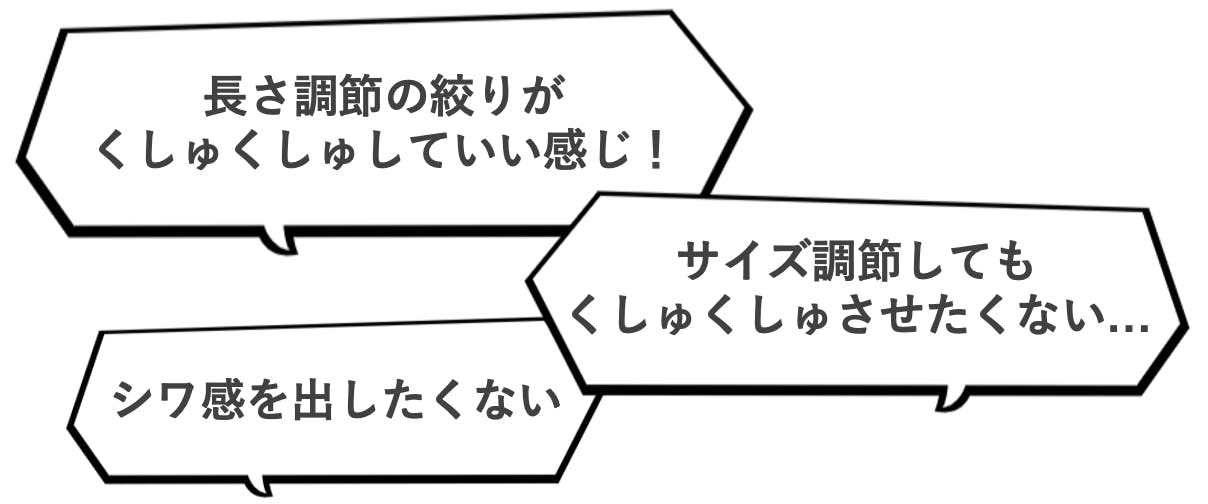 長さ調節の絞りが
くしゅくしゅしていい感じ！

サイズ調節しても
くしゅくしゅさせたくない…

シワ感を出したくない