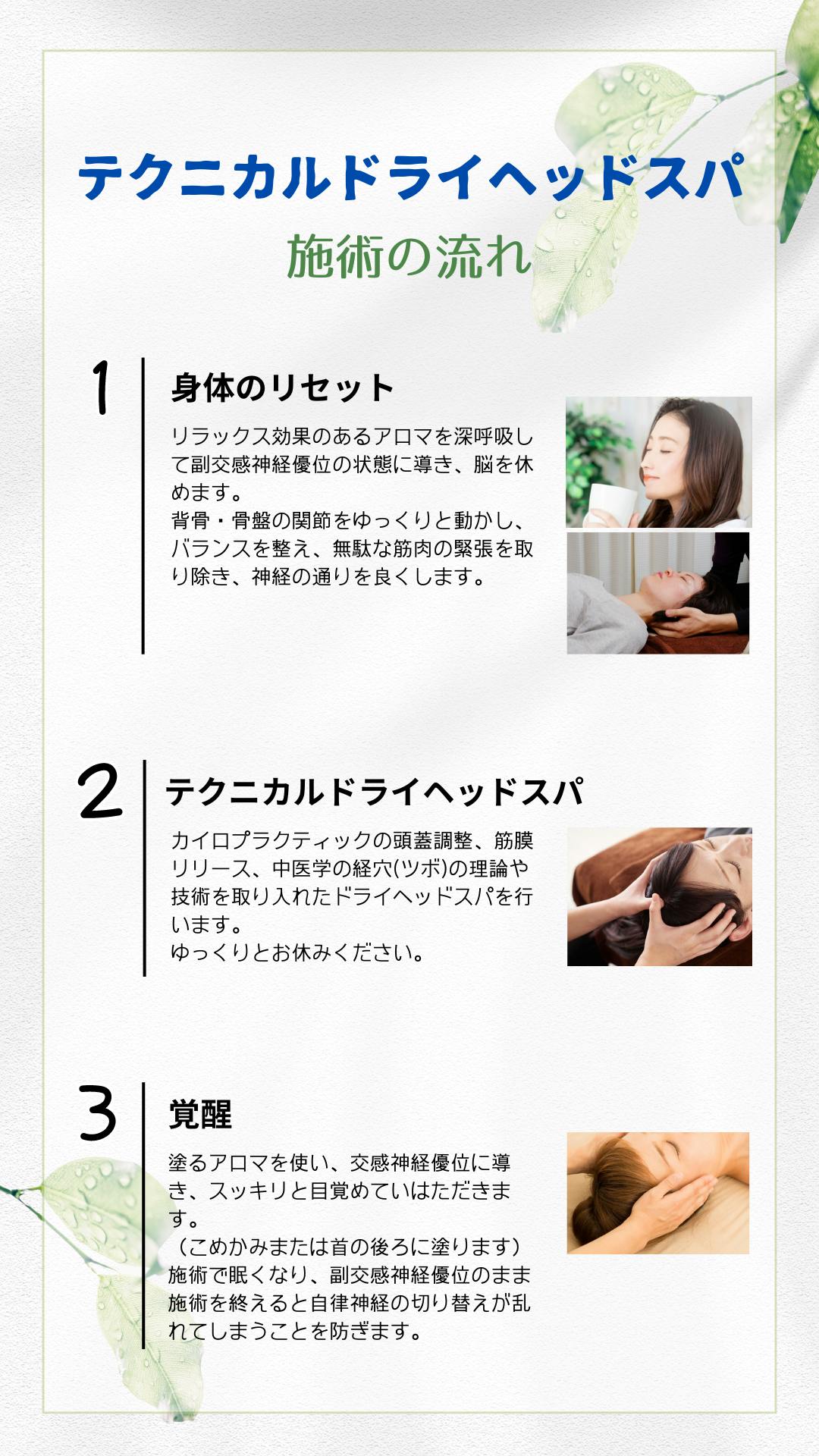 テクニカルドライヘッドスパ

施術の流れ

1

身体のリセット

リラックス効果のあるアロマを深呼吸して副交感神経優位の状態に導き、脳を休めます。
背骨・骨盤の関節をゆっくりと動かし、バランスを整え、無駄な筋肉の緊張を取り除き、神経の通りを良くします。

2

テクニカルドライヘッドスパ

カイロプラクティックの頭蓋調整、筋膜リリース、中医学の経穴(ツボ)の理論や技術を取り入れたドライヘッドスパを行います。
ゆっくりとお休みください。

3

覚醒

塗るアロマを使い、交感神経優位に導き、スッキリと目覚めていはただきます。
（こめかみまたは首の後ろに塗ります）
施術で眠くなり、副交感神経優位のまま施術を終えると自律神経の切り替えが乱れてしまうことを防ぎます。