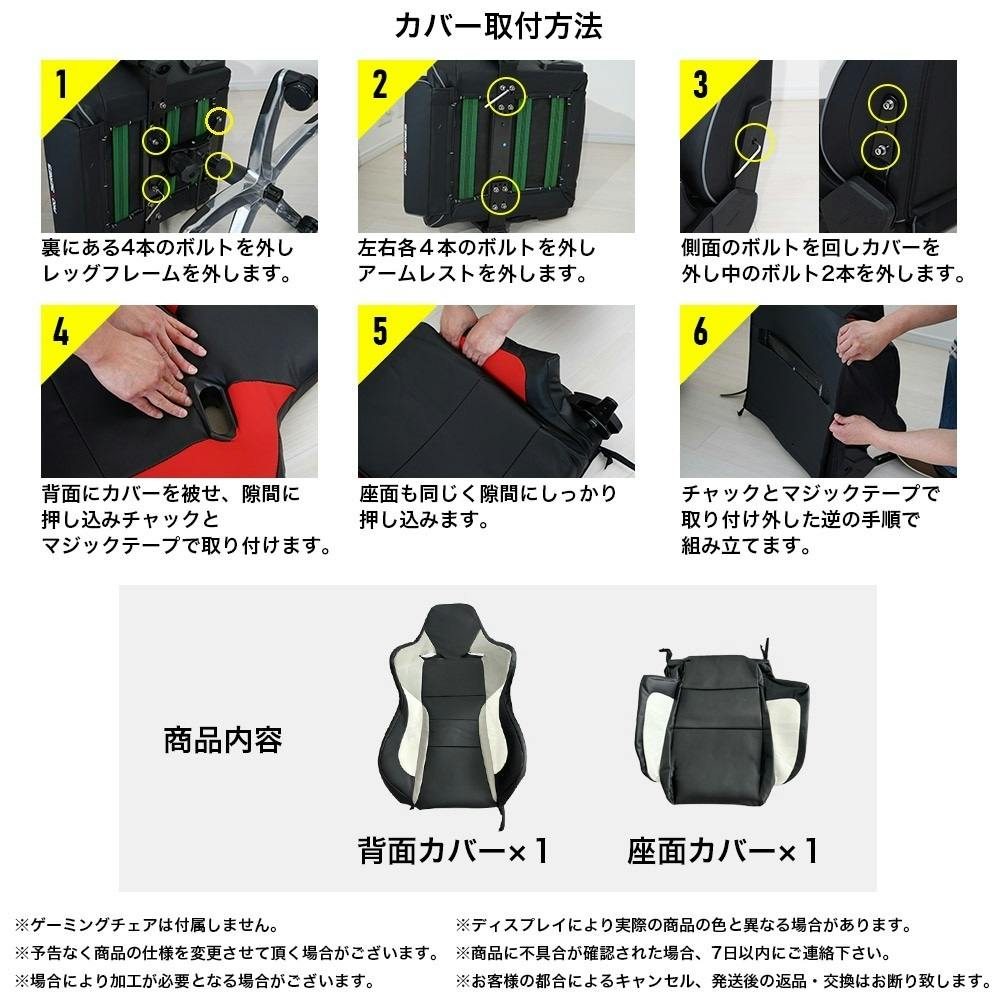 カバー取付方法

1
裏にある4本のボルトを外しレッグフレームを外します。

2
左右各４本のボルトを外しアームレストを外します。

3
側面のボルトを回しカバーを外し中のボルト2本を外します。

4
背面にカバーを被せ、隙間に押し込みチャックとマジックテープで取り付けます。

5
座面も同じく隙間にしっかり押し込みます。

6
チャックとマジックテープで取り付け外した逆の手順で組み立てます。

商品内容

背面カバー×１

座面カバー×１

※ゲーミングチェアは付属しません。
※予告なく商品の仕様を変更させて頂く場合がございます。
※場合により加工が必要となる場合がございます。

※ディスプレイにより実際の商品の色と異なる場合があります。
※商品に不具合が確認された場合、7日以内にご連絡下さい。
※お客様の都合によるキャンセル、発送後の返品・交換はお断り致します。