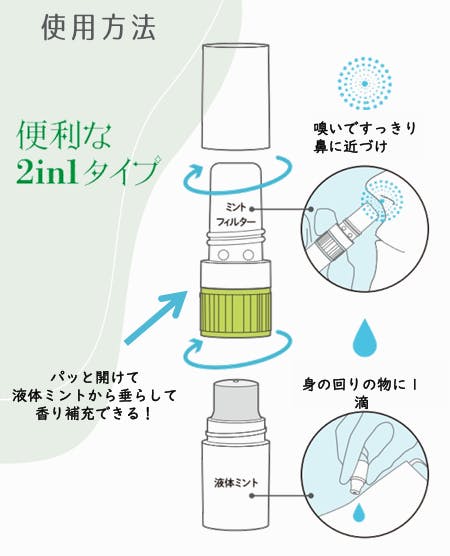 使用方法

便利な
2in1タイプ

嗅いですっきり
鼻に近づけ

ミント
フィルター

パッと開けて
液体ミントから垂らして
香り補充できる！

身の回りの物に１滴

液体ミント