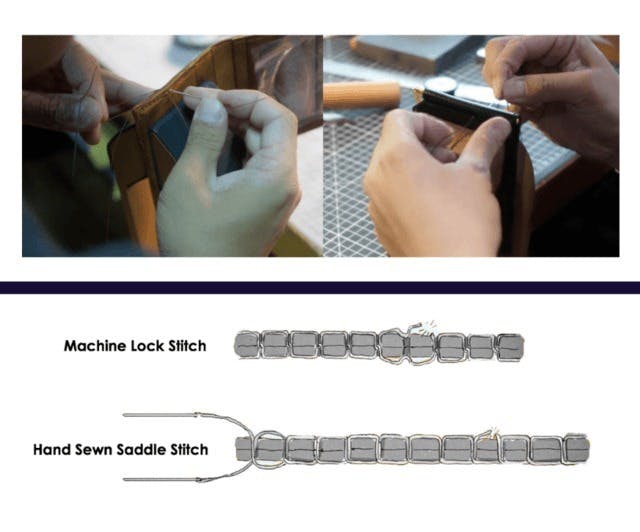 Machine Lock Stitch

Hand Sewn Saddle Stitch