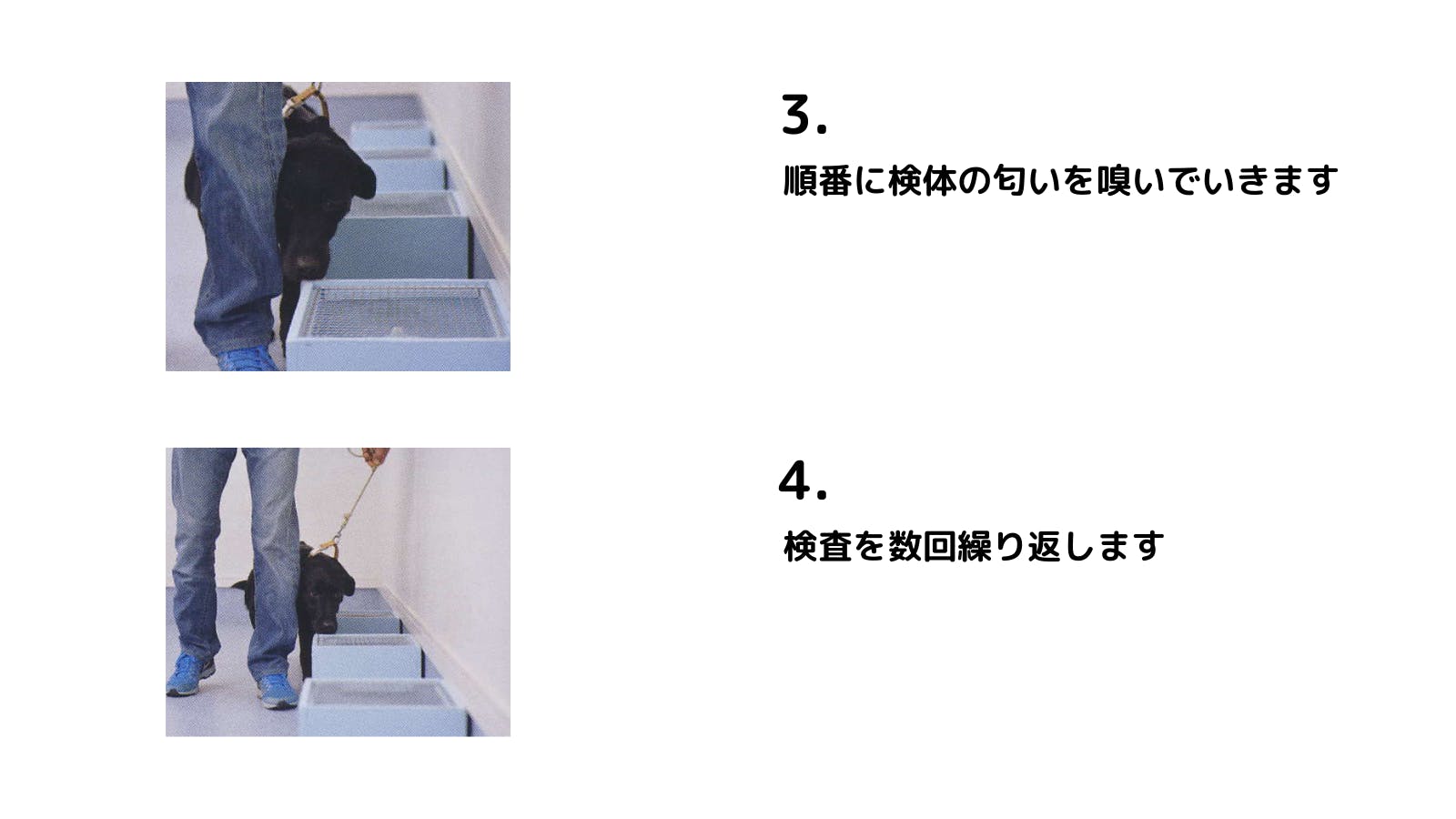 3.

順番に検体の匂いを嗅いでいきます

4.

検査を数回繰り返します