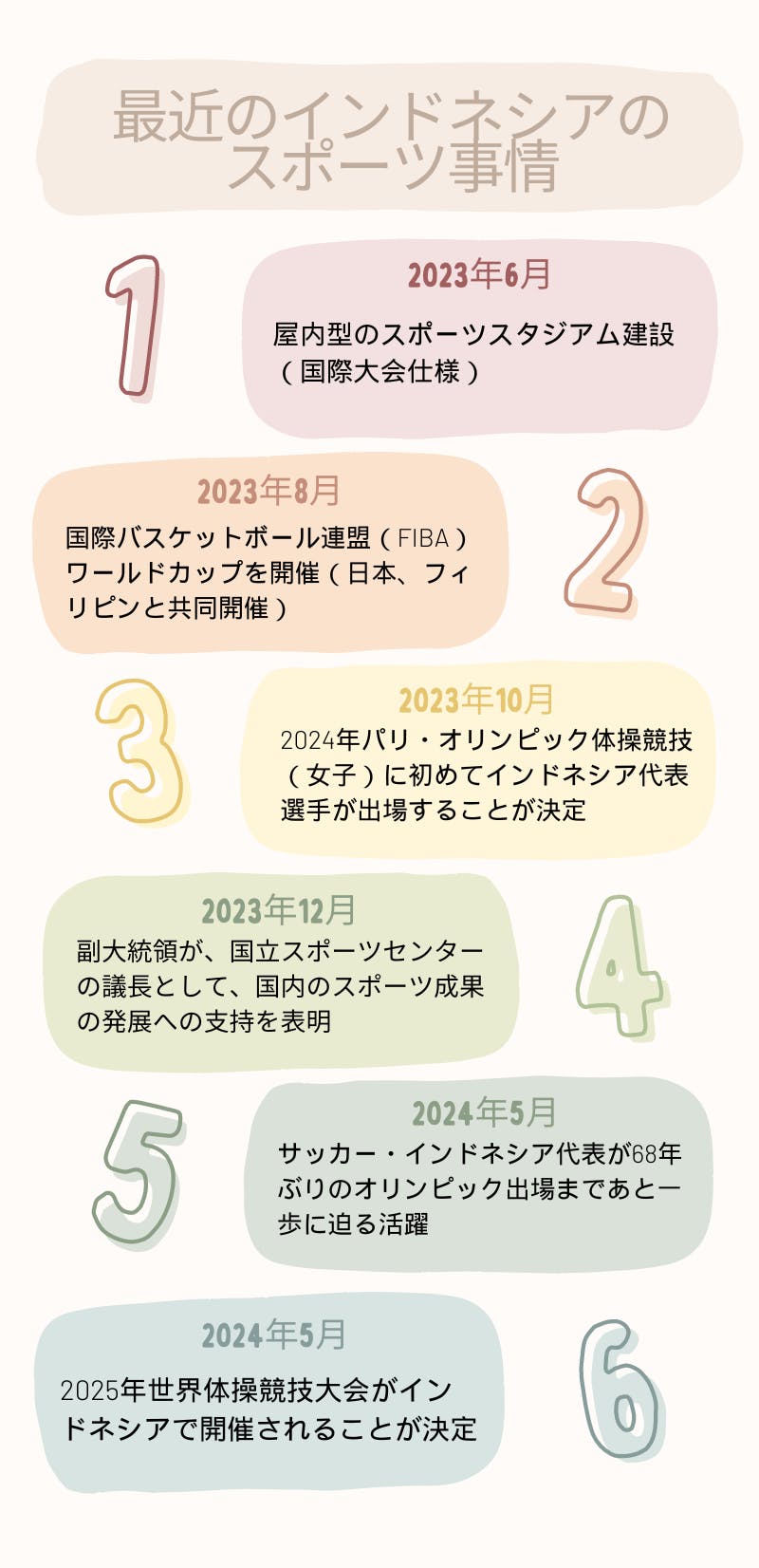 最近のインドネシアのスポーツ事情

1

2023年6月

屋内型のスポーツスタジアム建設（国際大会仕様）

2023年8月

国際バスケットボール連盟（FIBA）ワールドカップを開催（日本、フィリピンと共同開催）

2

3

2023年10月

2024年パリ・オリンピック体操競技（女子）に初めてインドネシア代表選手が出場することが決定

2023年12月

副大統領が、国立スポーツセンターの議長として、国内のスポーツ成果の発展への支持を表明

4

5

2024年5月

サッカー・インドネシア代表が68年ぶりのオリンピック出場まであと一歩に迫る活躍

2024年5月

2025年世界体操競技大会がインドネシアで開催されることが決定

6