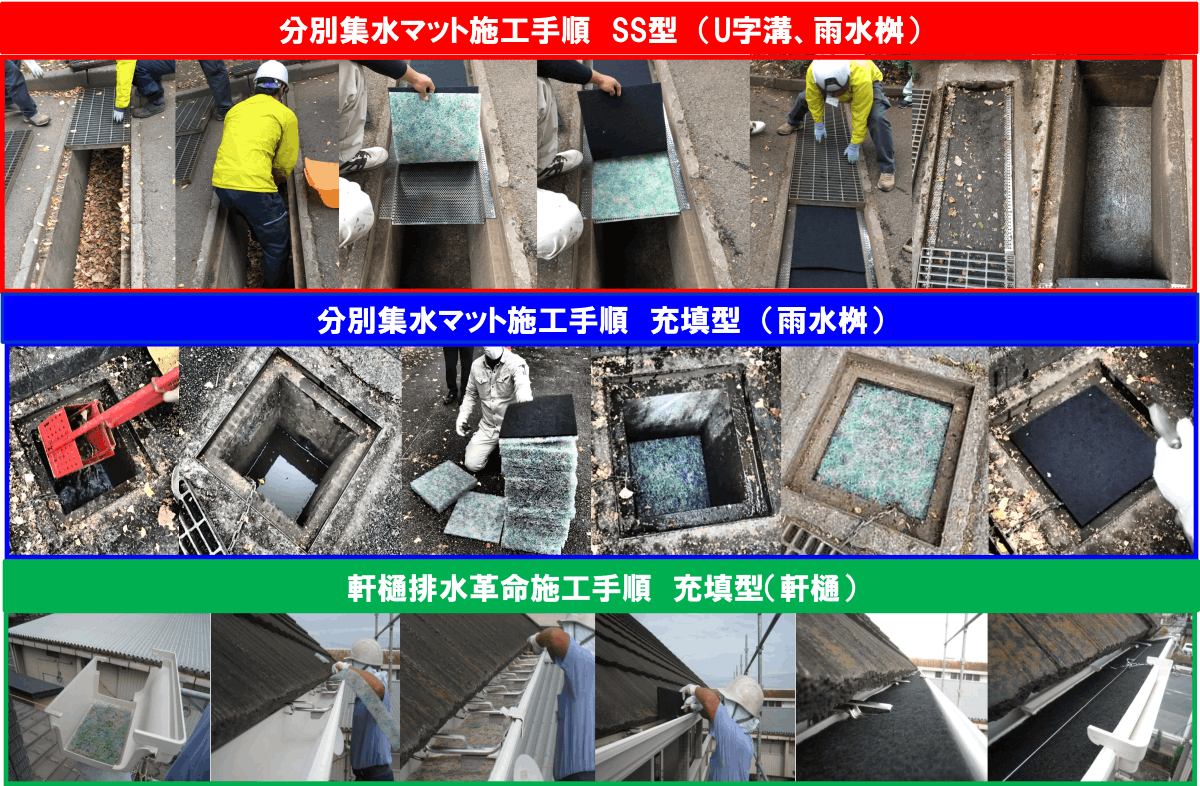 分別集水マット施工手順　SS型（U字溝、雨水桝）

分別集水マット施工手順　充填型（雨水桝）

軒樋排水革命施工手順　充填型(軒樋）