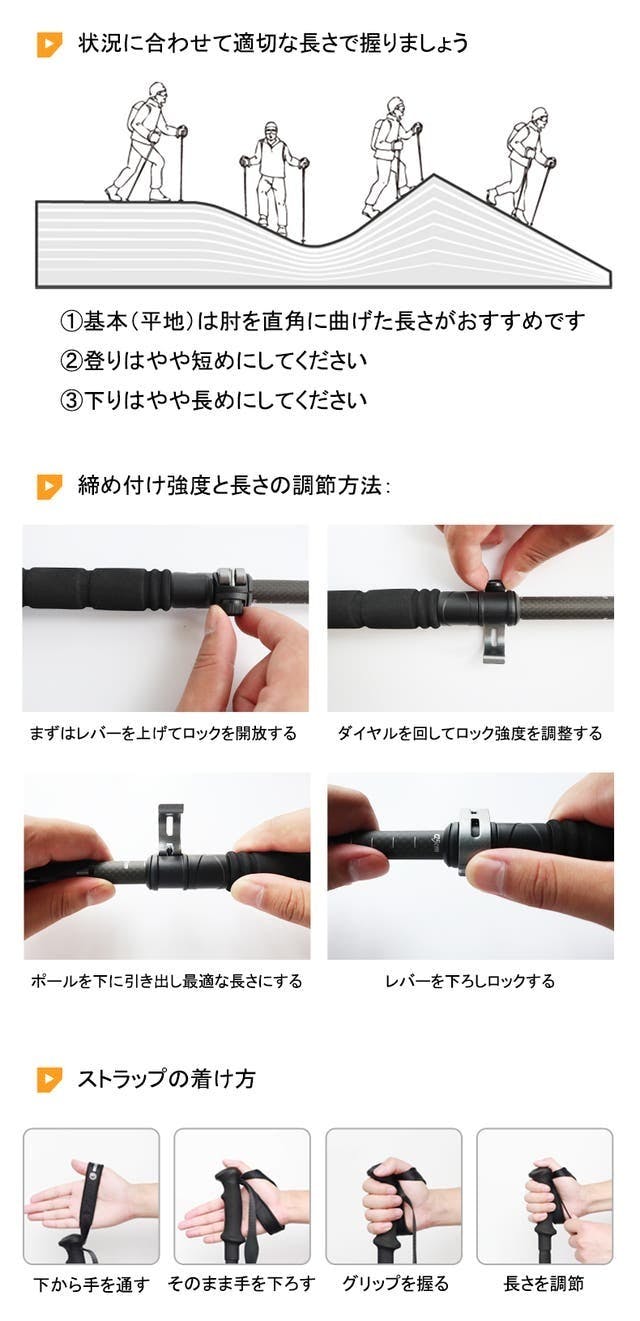 状況に合わせて適切な長さで握りましょう

①基本（平地）は肘を直角に曲げた長さがおすすめです
②登りはやや短めにしてください
③下りはやや長めにしてください

締め付け強度と長さの調節方法：

まずはレバーを上げてロックを開放する

ダイヤルを回してロック強度を調整する

ポールを下に引き出し最適な長さにする

レバーを下ろしロックする

ストラップの着け方

下から手を通す

そのまま手を下ろす

グリップを握る

長さを調節