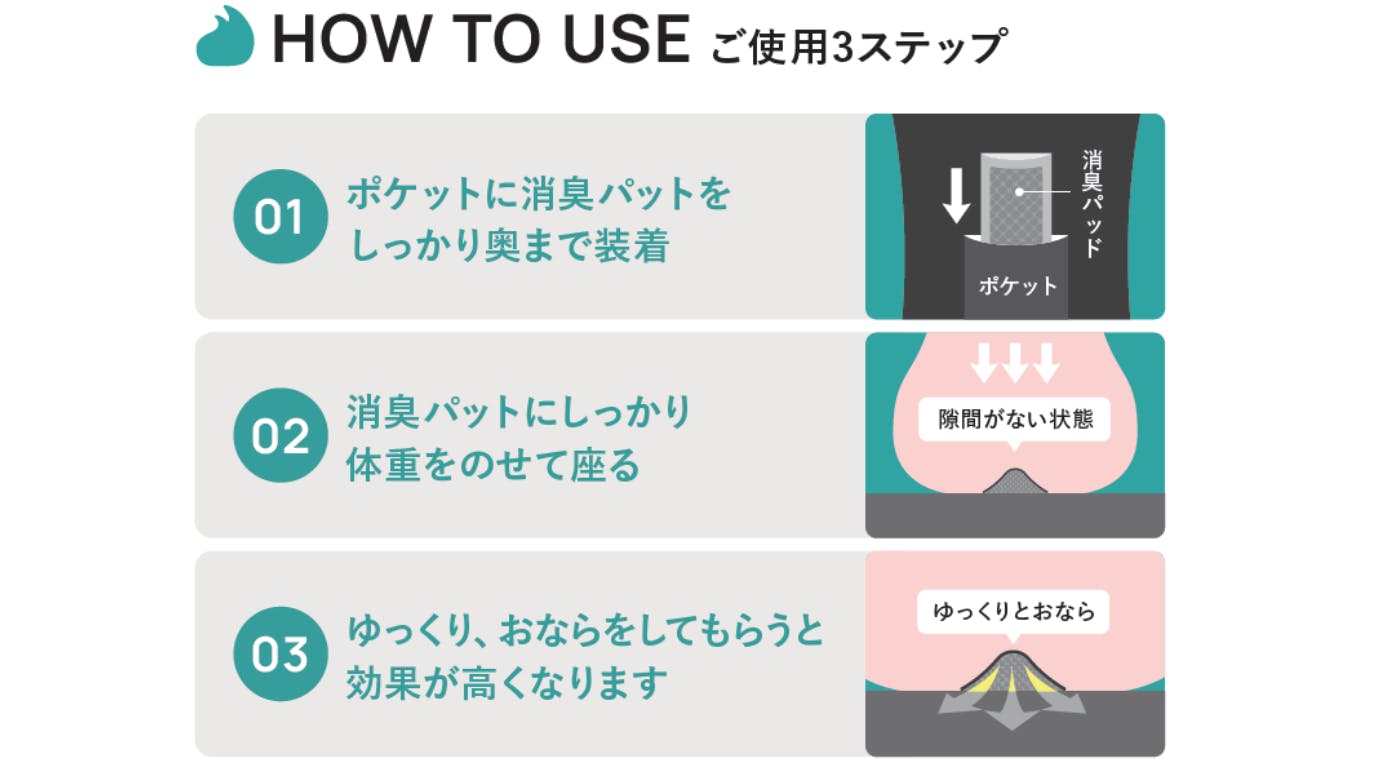 HOW TO USE ご使用3ステップ

01 ポケットに消臭パットをしっかり奥まで装着

消臭パッド

ポケット

02 消臭パットにしっかり体重をのせて座る

隙間がない状態

03 ゆっくり、おならをしてもらうと効果が高くなります

ゆっくりとおなら