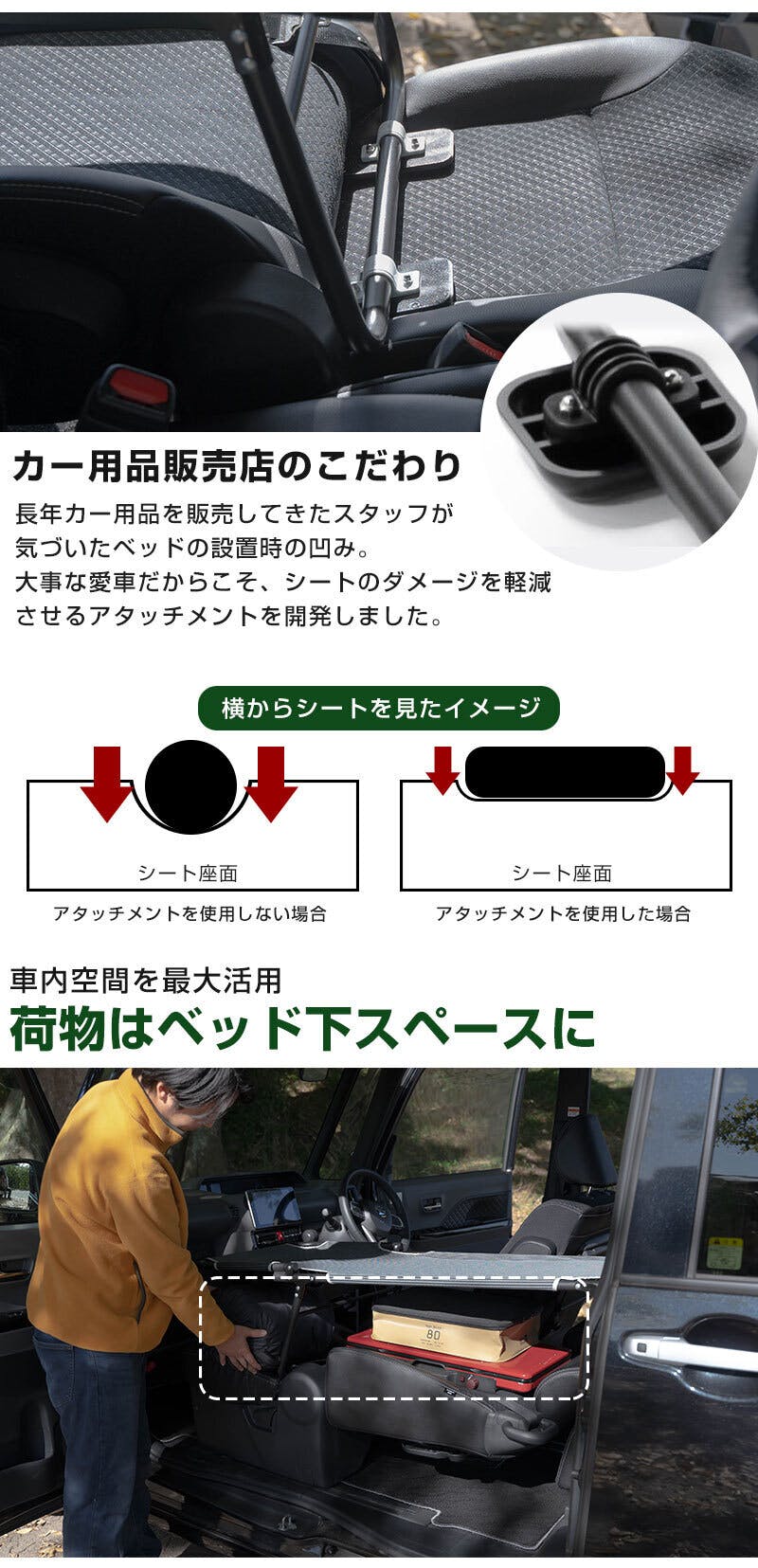 カー用品販売店のこだわり

長年カー用品を販売してきたスタッフが気づいたベッドの設置時の凹み。
大事な愛車だからこそ、シートのダメージを軽減させるアタッチメントを開発しました。

横からシートを見たイメージ

シート座面

アタッチメントを使用しない場合

シート座面

アタッチメントを使用した場合

車内空間を最大活用

荷物はベッド下スペースに

80