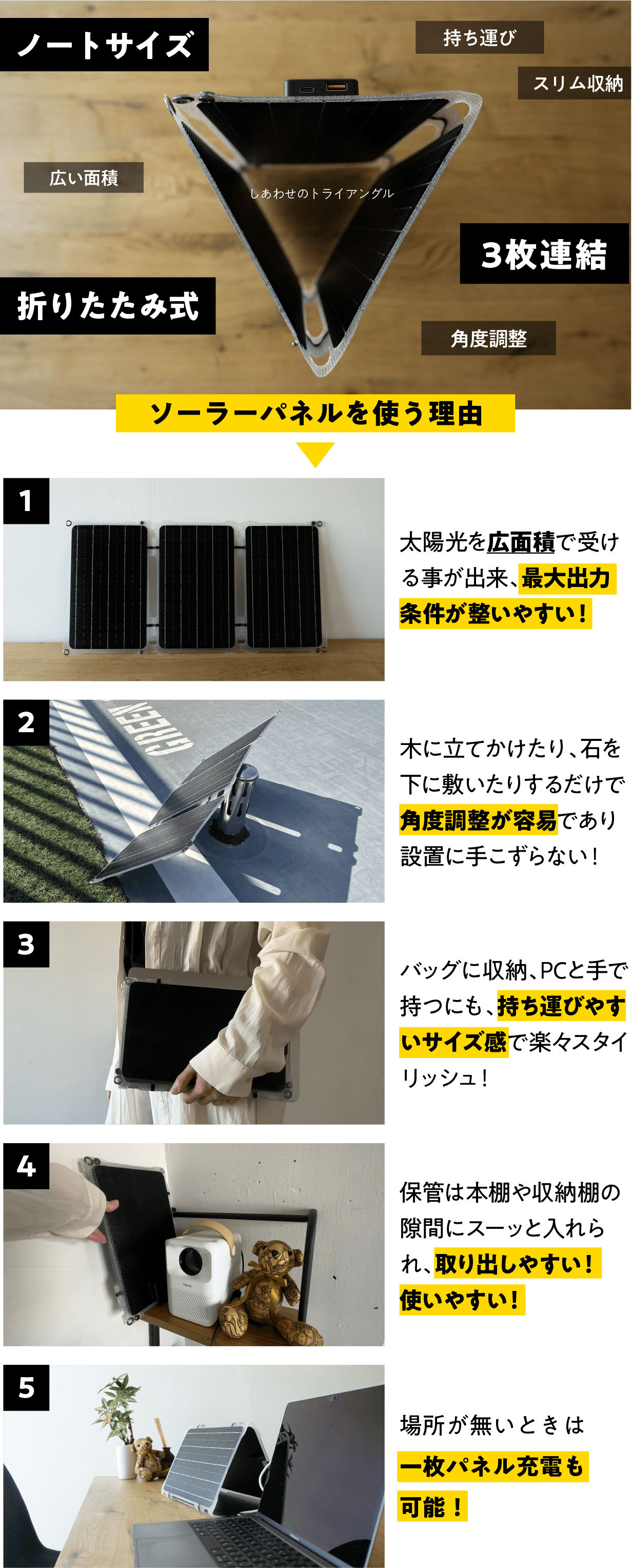 ノートサイズ

持ち運び

スリム収納

広い面積

しあわせのトライアングル

3枚連結

折りたたみ式

角度調整

ソーラーパネルを使う理由

1

太陽光を広面積で受ける事が出来、最大出力条件が整いやすい！

2

GREEN

木に立てかけたり、石を下に敷いたりするだけで角度調整が容易であり設置に手こずらない！

3

バッグに収納、PCと手で持つにも、持ち運びやすいサイズ感で楽々スタイリッシュ！

4

保管は本棚や収納棚の隙間にスーッと入れられ、取り出しやすい！使いやすい！

5

場所が無いときは一枚パネル充電も可能！