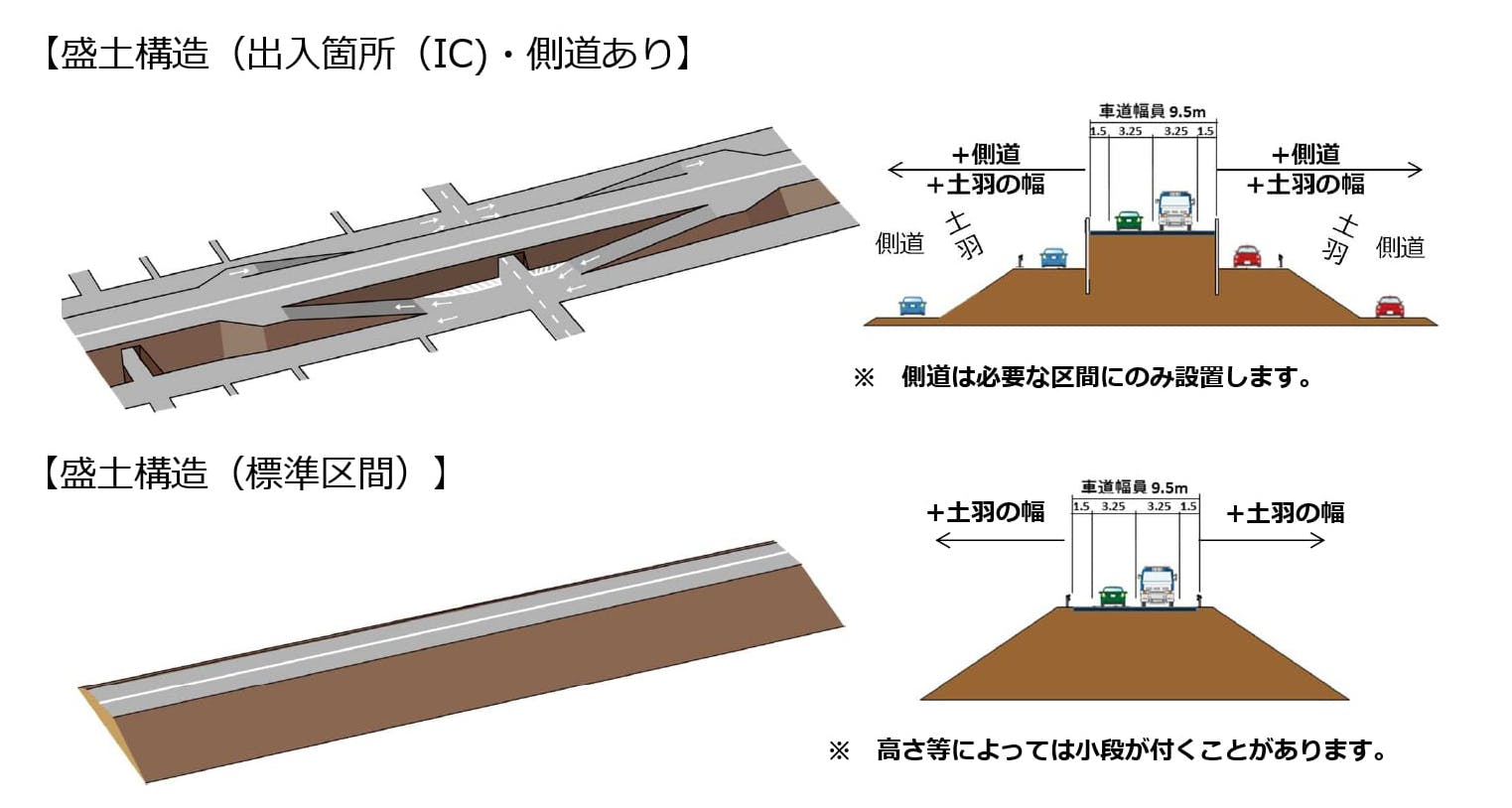 【盛土構造（出入箇所（IC)・側道あり】

車道幅員 9.5m

1.5　3.25　3.25　1.5

＋側道
＋土羽の幅

＋側道
＋土羽の幅

側道　土羽

土羽　側道

※　側道は必要な区間にのみ設置します。

【盛土構造（標準区間）】

車道幅員 9.5m

1.5　3.25　3.25　1.5

＋土羽の幅

＋土羽の幅

※　高さ等によっては小段が付くことがあります。