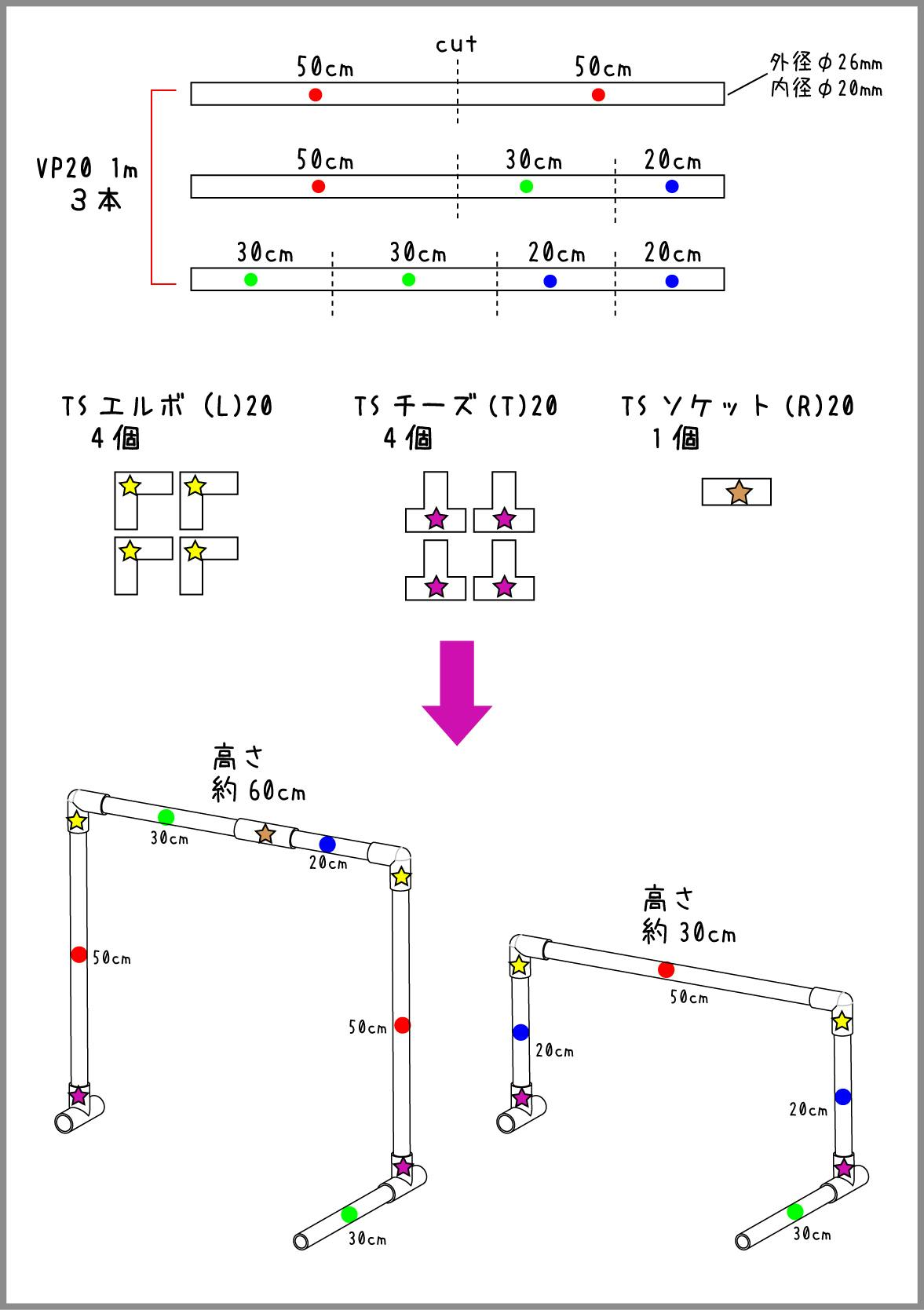 cut

50cm

50cm

外径φ26mm
内径φ20mm

VP20 1m
3本

50cm

30cm

20cm

30cm

30cm

20cm

20cm

TS エルボ (L)20
4個

TS チーズ (T)20
4個

TS ソケット (R)20
1個

高さ
約60cm

30cm

20cm

50cm

50cm

30cm

高さ
約30cm

50cm

20cm

20cm

30cm