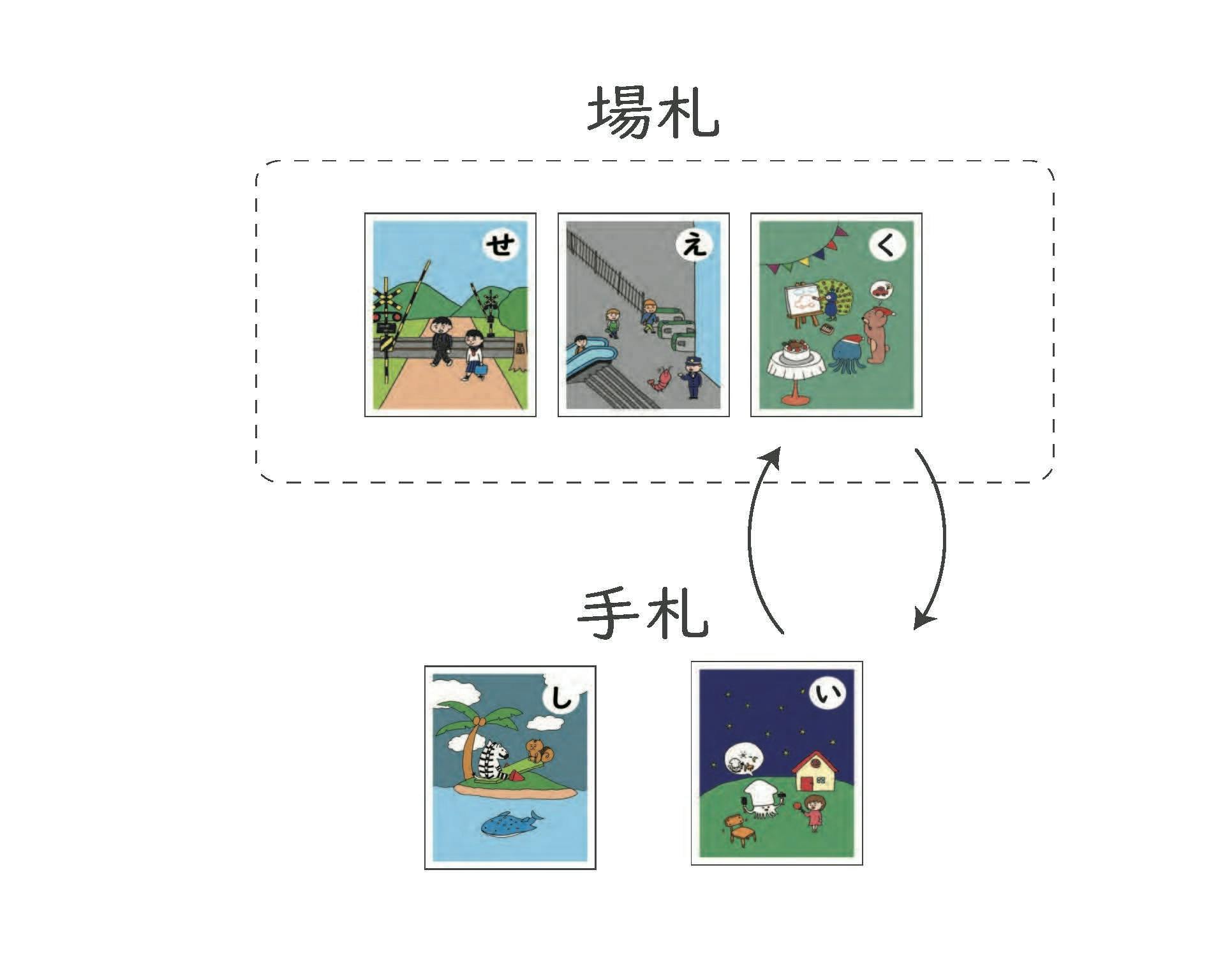 場札

せ

え

く

手札

し

い