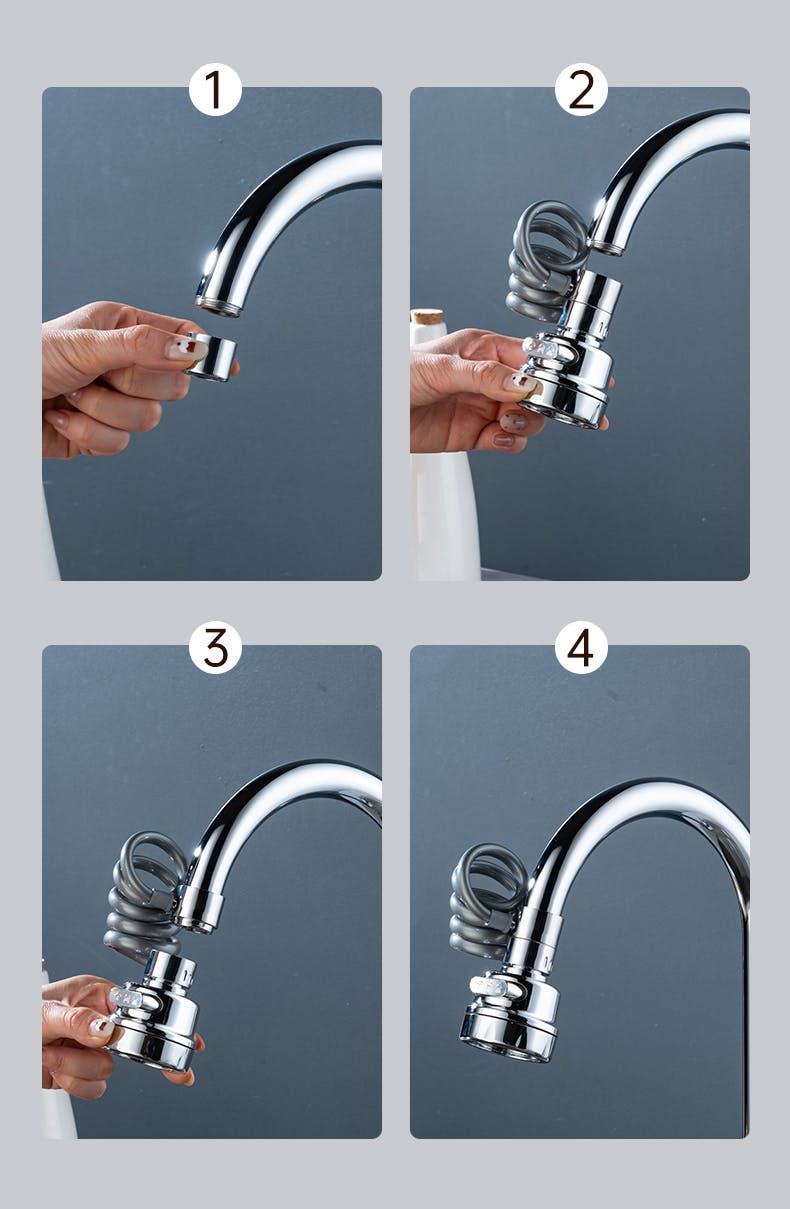 1

2

3

4