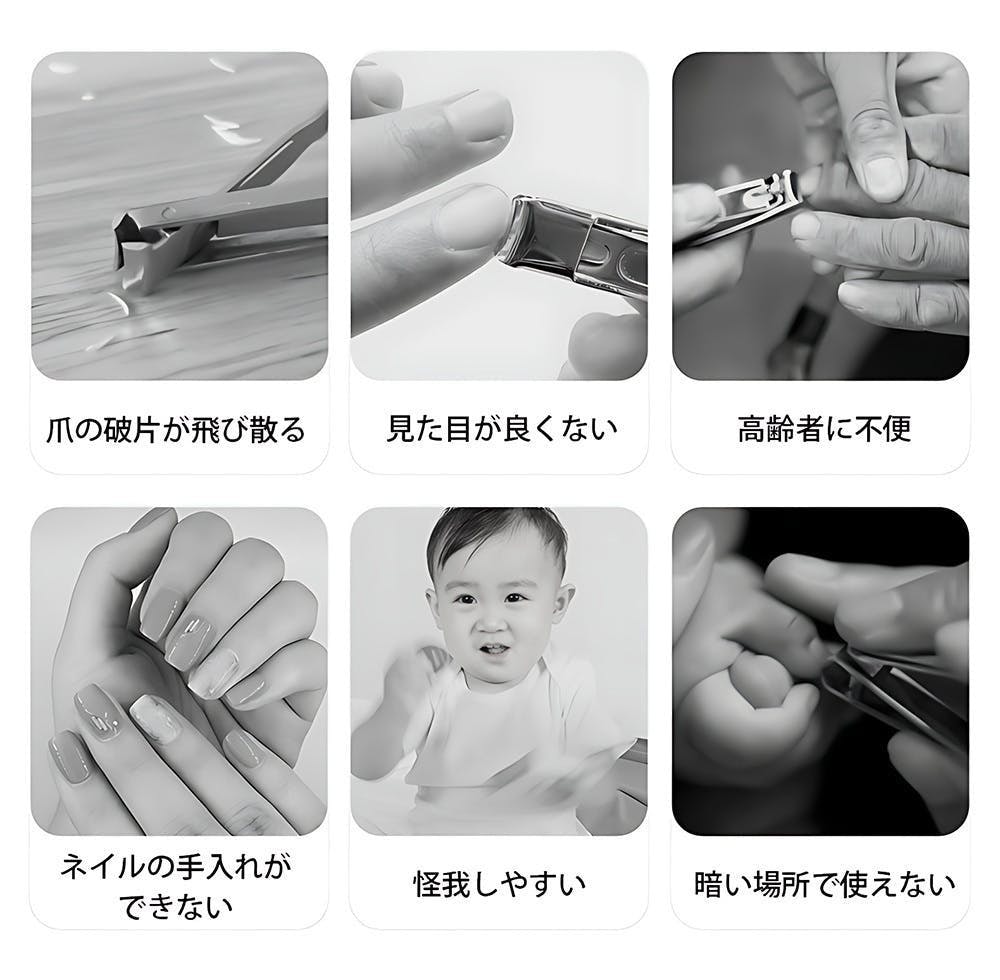 爪の破片が飛び散る

見た目が良くない

高齢者に不便

ネイルの手入れができない

怪我しやすい

暗い場所で使えない