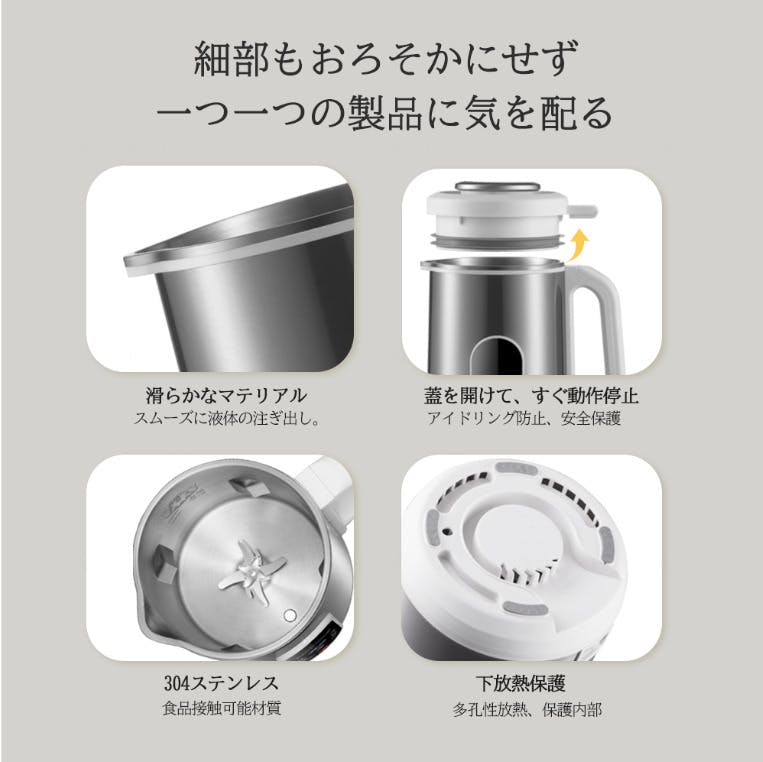 細部もおろそかにせず
一つ一つの製品に気を配る

滑らかなマテリアル
スムーズに液体の注ぎ出し。

蓋を開けて、すぐ動作停止
アイドリング防止、安全保護

304ステンレス
食品接触可能材質

下放熱保護
多孔性放熱、保護内部