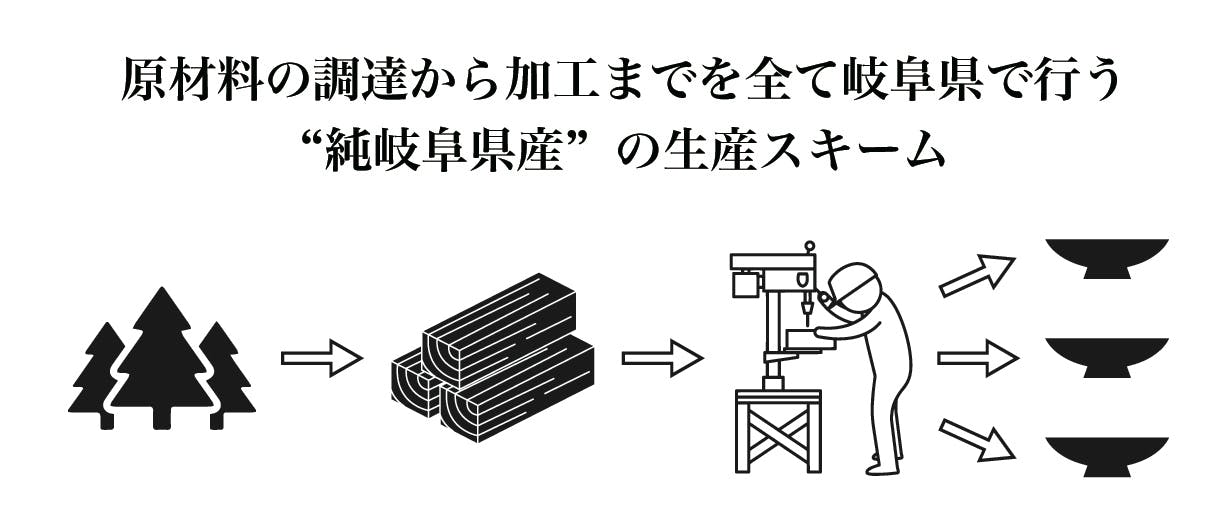 原材料の調達から加工までを全て岐阜県で行う
“純岐阜県産”の生産スキーム