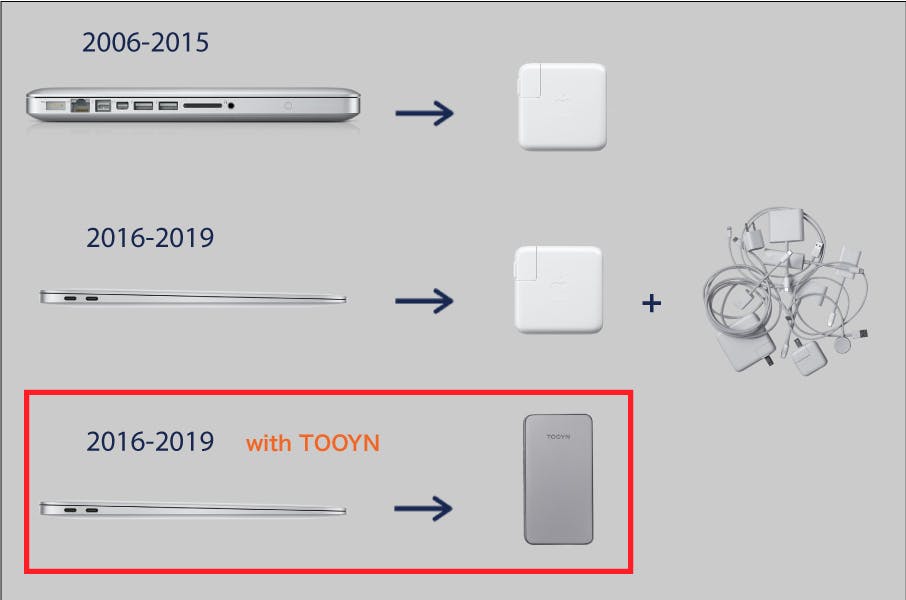 2006-2015

2016-2019

+

2016-2019 with TOOYN

TOOYN