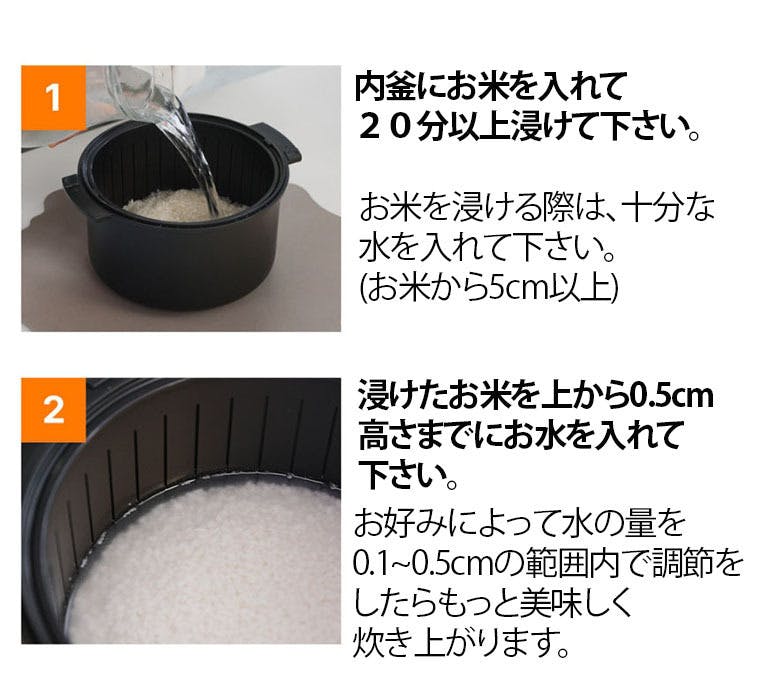 1

内釜にお米を入れて
２０分以上浸けて下さい。

お米を浸ける際は、十分な水を入れて下さい。
(お米から5cm以上)

2

浸けたお米を上から0.5cm高さまでにお水を入れて下さい。

お好みによって水の量を0.1~0.5cmの範囲内で調節をしたらもっと美味しく炊き上がります。