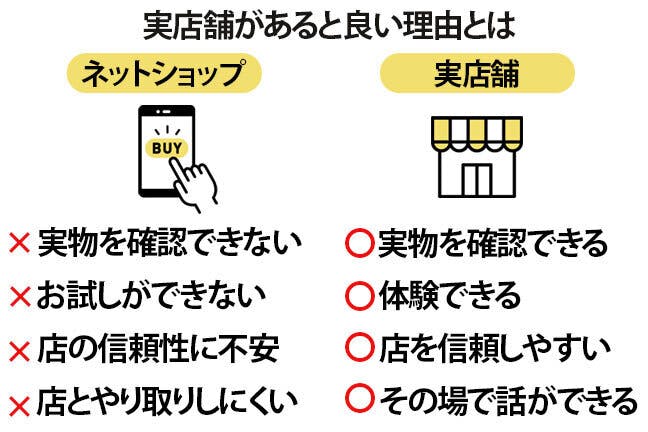 実店舗があると良い理由とは

ネットショップ

BUY

× 実物を確認できない
× お試しができない
× 店の信頼性に不安
× 店とやり取りしにくい

実店舗

○ 実物を確認できる
○ 体験できる
○ 店を信頼しやすい
○ その場で話ができる