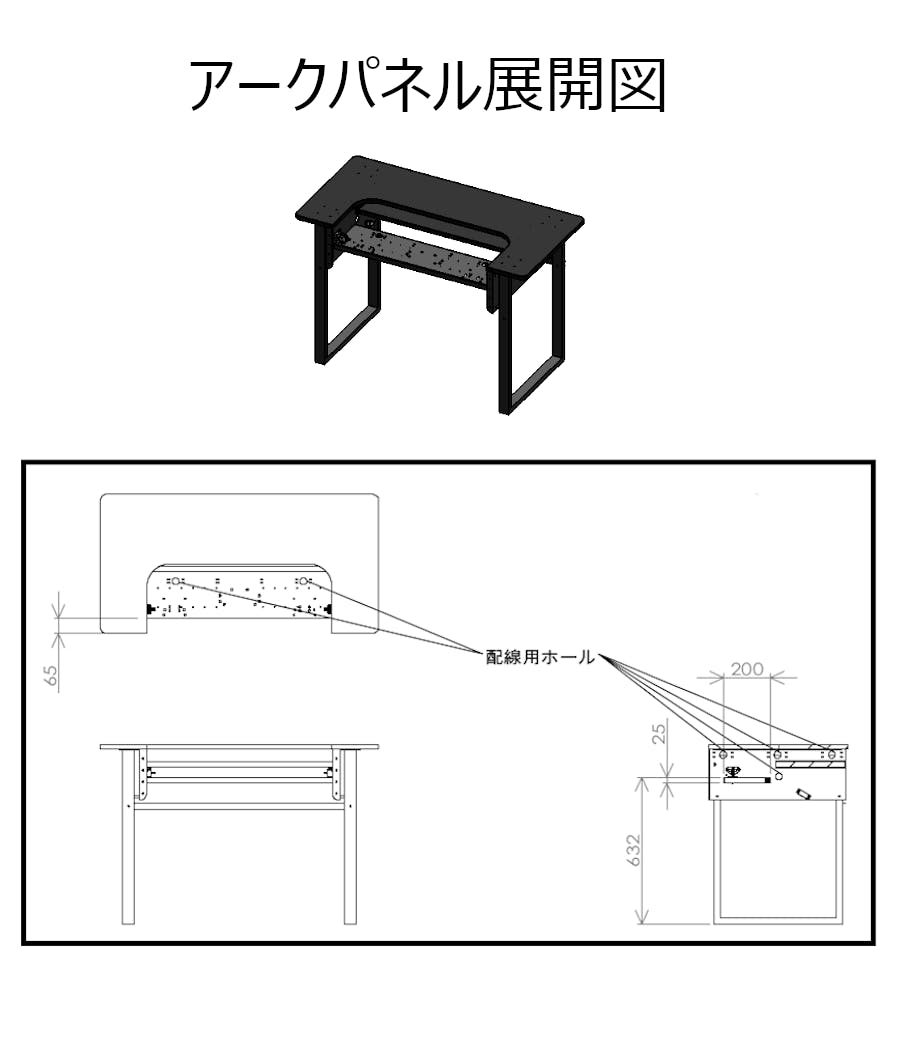 アークパネル展開図

65

配線用ホール

200

25

632