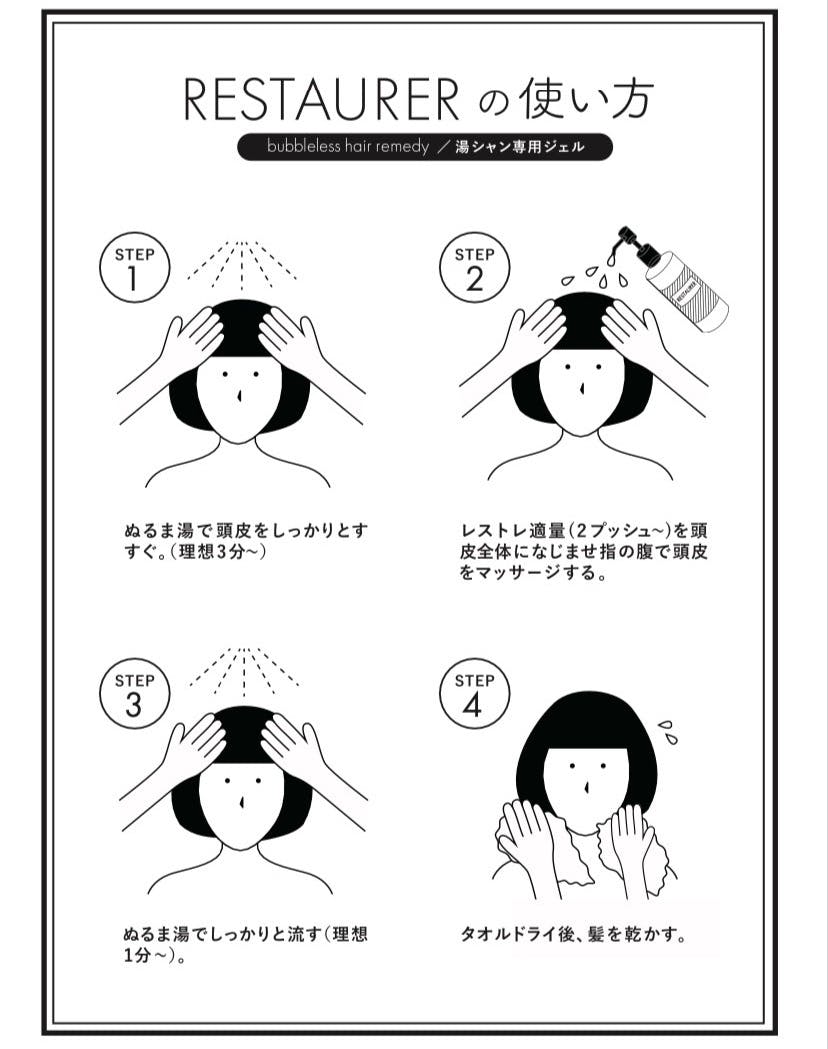 RESTAURER の使い方

bubbleless hair remedy ／湯シャン専用ジェル

STEP 1

ぬるま湯で頭皮をしっかりとすすぐ。(理想3分~)

STEP 2

RESTAURER

レストレ適量(2プッシュ~)を頭皮全体になじませ指の腹で頭皮をマッサージする。

STEP 3

ぬるま湯でしっかりと流す(理想1分~)。

STEP 4

タオルドライ後、髪を乾かす。