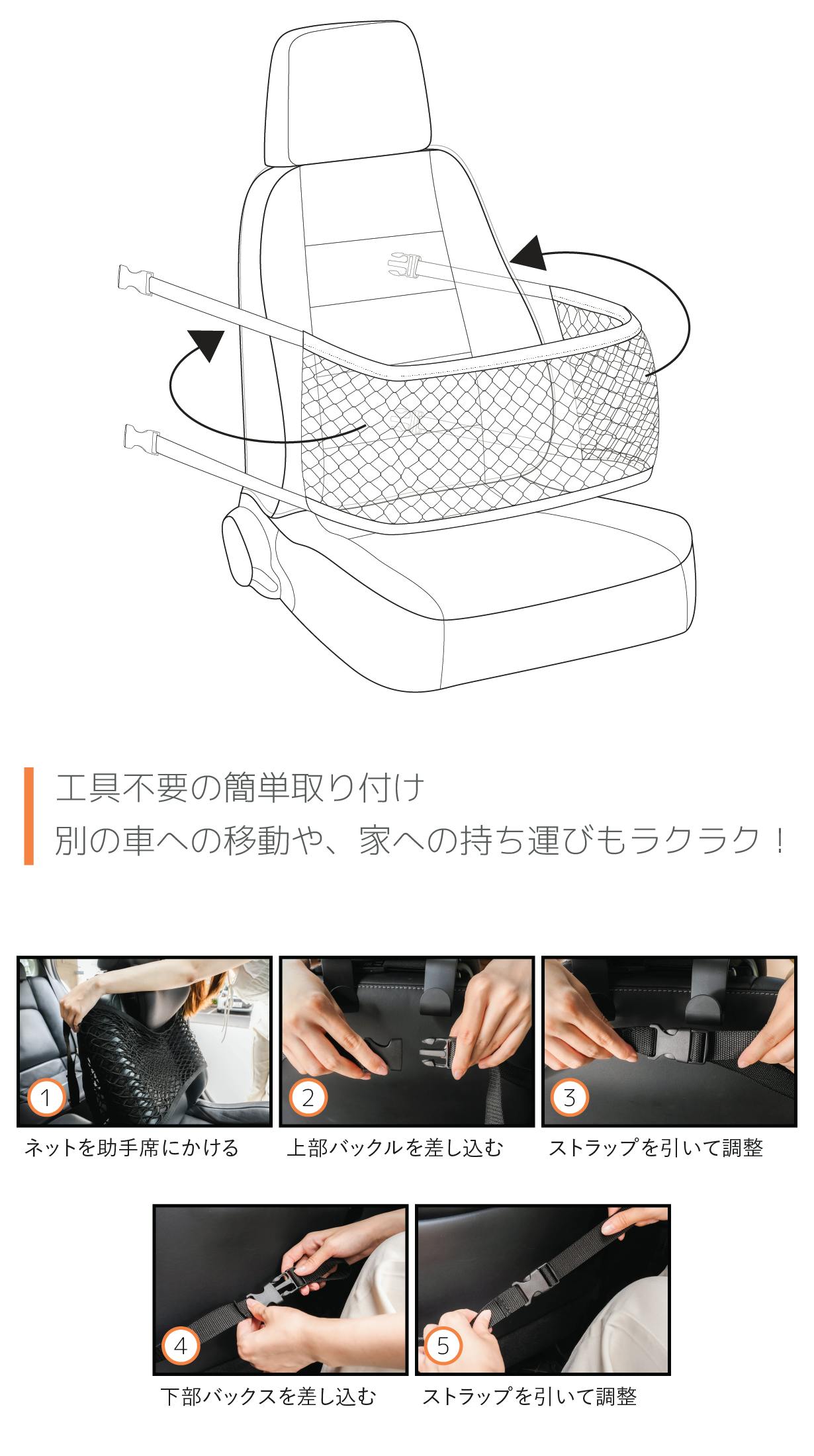 工具不要の簡単取り付け
別の車への移動や、家への持ち運びもラクラク！

1
ネットを助手席にかける

2
上部バックルを差し込む

3
ストラップを引いて調整

4
下部バックスを差し込む

5
ストラップを引いて調整