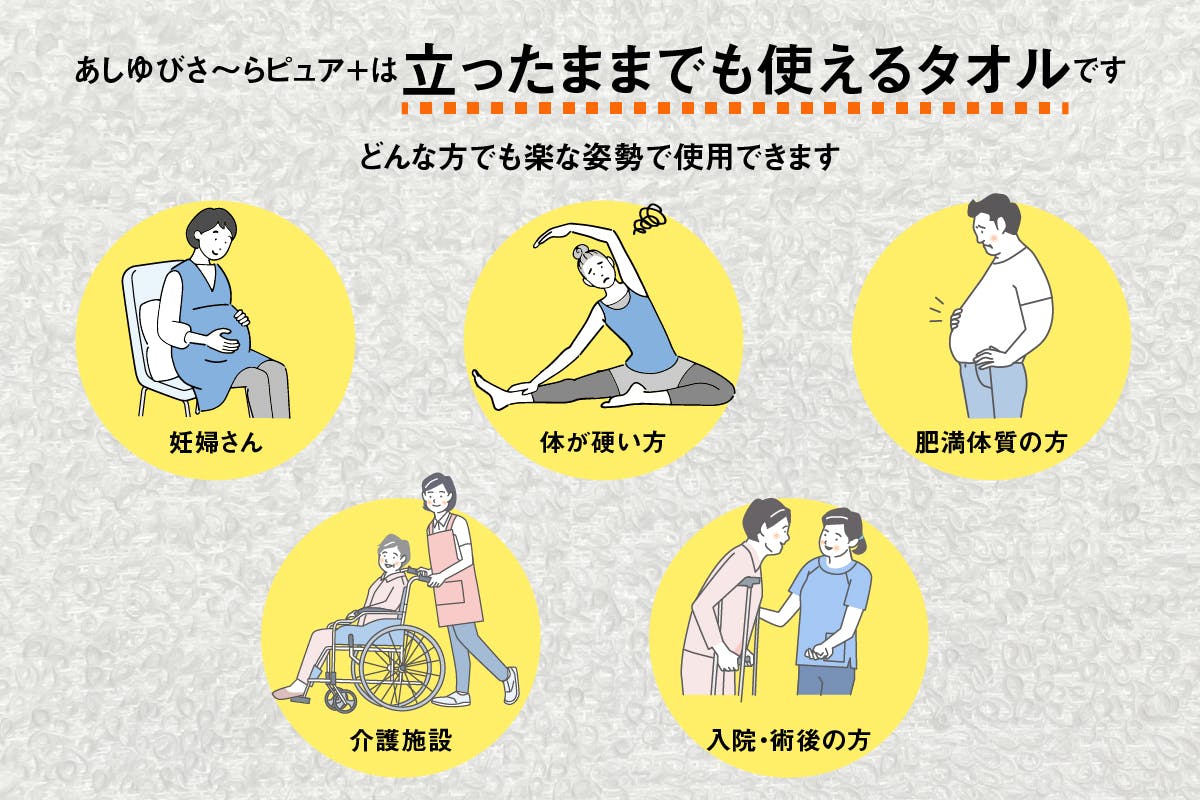 あしゆびさ〜らピュア＋は立ったままでも使えるタオルです

どんな方でも楽な姿勢で使用できます

妊婦さん

体が硬い方

肥満体質の方

介護施設

入院・術後の方