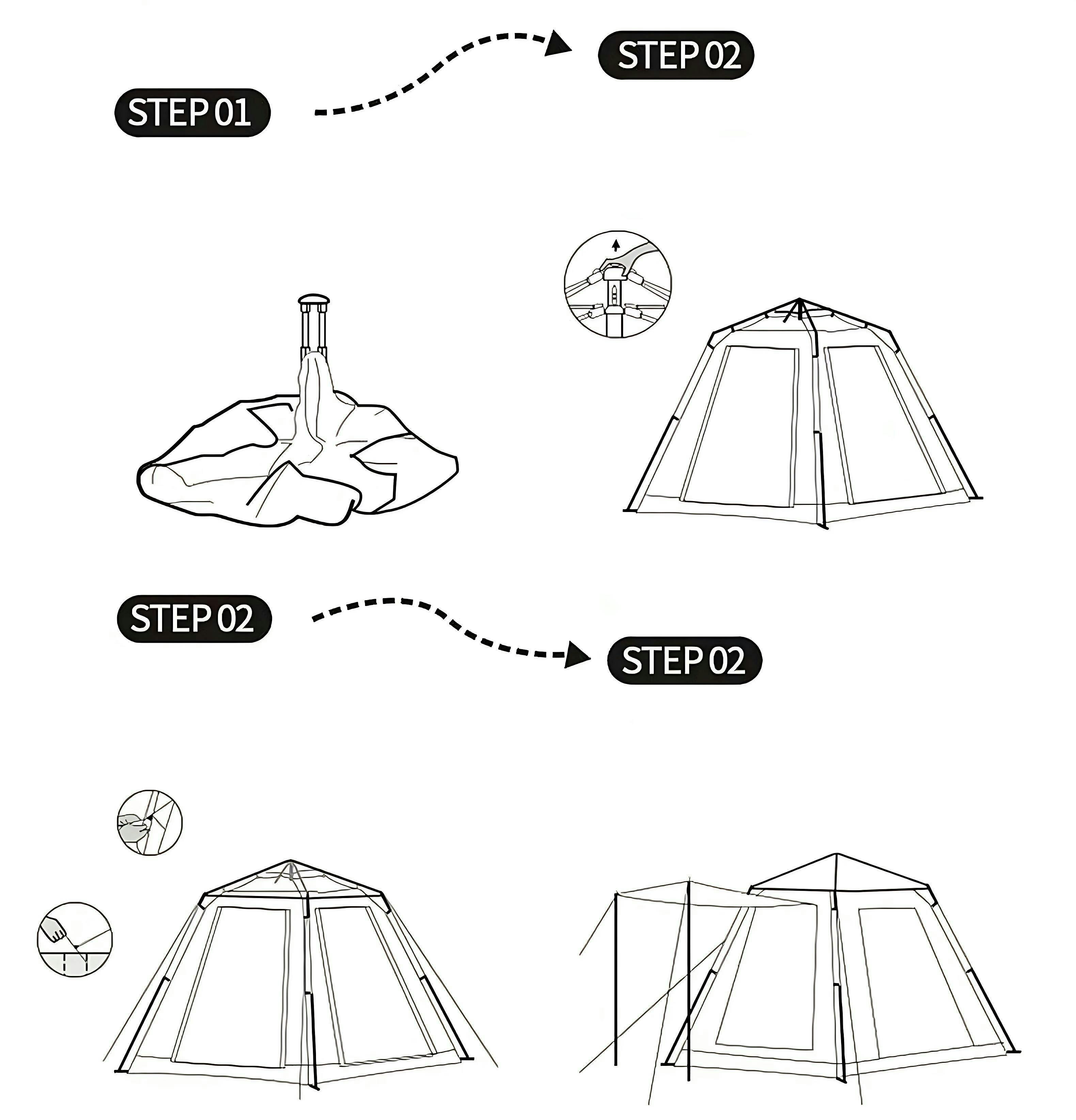 STEP 01

STEP 02

STEP 02

STEP 02