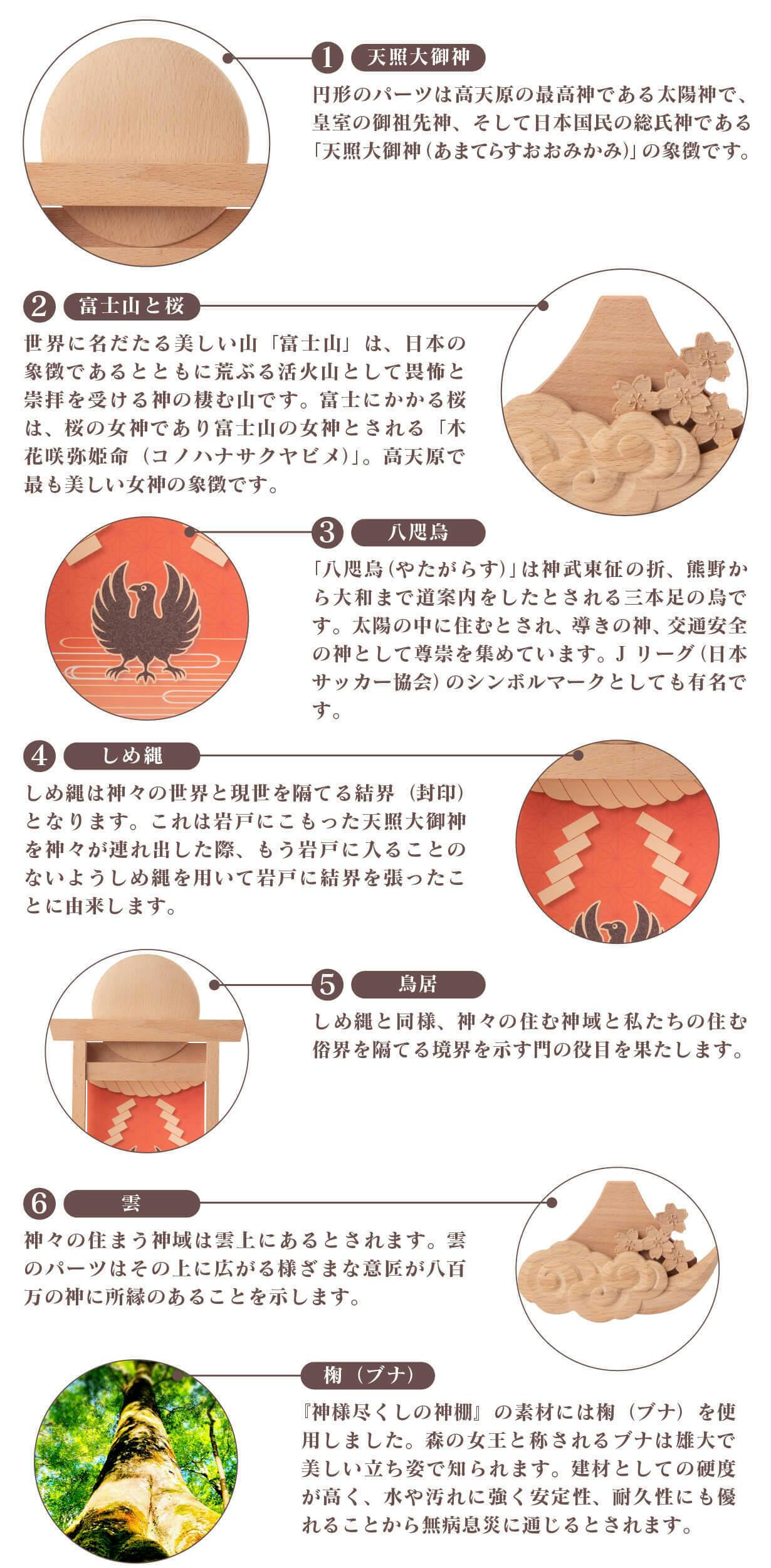 1 天照大御神

円形のパーツは高天原の最高神である太陽神で、皇室の御祖先神、そして日本国民の総氏神である「天照大御神（あまてらすおおみかみ）」の象徴です。

2 富士山と桜

世界に名だたる美しい山「富士山」は、日本の象徴であるとともに荒ぶる活火山として畏怖と崇拝を受ける神の棲む山です。富士にかかる桜は、桜の女神であり富士山の女神とされる「木花咲弥姫命（コノハナサクヤビメ）」。高天原で最も美しい女神の象徴です。

3 八咫烏

「八咫烏（やたがらす）」は神武東征の折、熊野から大和まで道案内をしたとされる三本足の烏です。太陽の中に住むとされ、導きの神、交通安全の神として尊崇を集めています。Jリーグ（日本サッカー協会）のシンボルマークとしても有名です。

4 しめ縄

しめ縄は神々の世界と現世を隔てる結界（封印）となります。これは岩戸にこもった天照大御神を神々が連れ出した際、もう岩戸に入ることのないようしめ縄を用いて岩戸に結界を張ったことに由来します。

5 鳥居

しめ縄と同様、神々の住む神域と私たちの住む俗界を隔てる境界を示す門の役目を果たします。

6 雲

神々の住まう神域は雲上にあるとされます。雲のパーツはその上に広がる様ざまな意匠が八百万の神に所縁のあることを示します。

椈（ブナ）

『神様尽くしの神棚』の素材には椈（ブナ）を使用しました。森の女王と称されるブナは雄大で美しい立ち姿で知られます。建材としての硬度が高く、水や汚れに強く安定性、耐久性にも優れることから無病息災に通じるとされます。