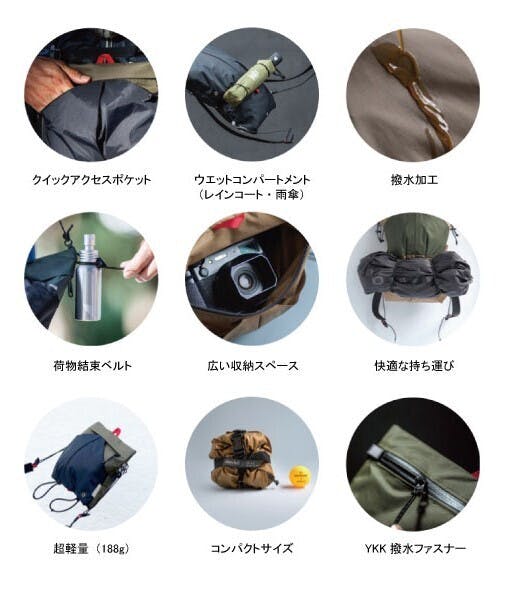 クイックアクセスポケット

ウエットコンパートメント
（レインコート・雨傘）

撥水加工

荷物結束ベルト

広い収納スペース

快適な持ち運び

超軽量（188g）

コンパクトサイズ

YKK 撥水ファスナー