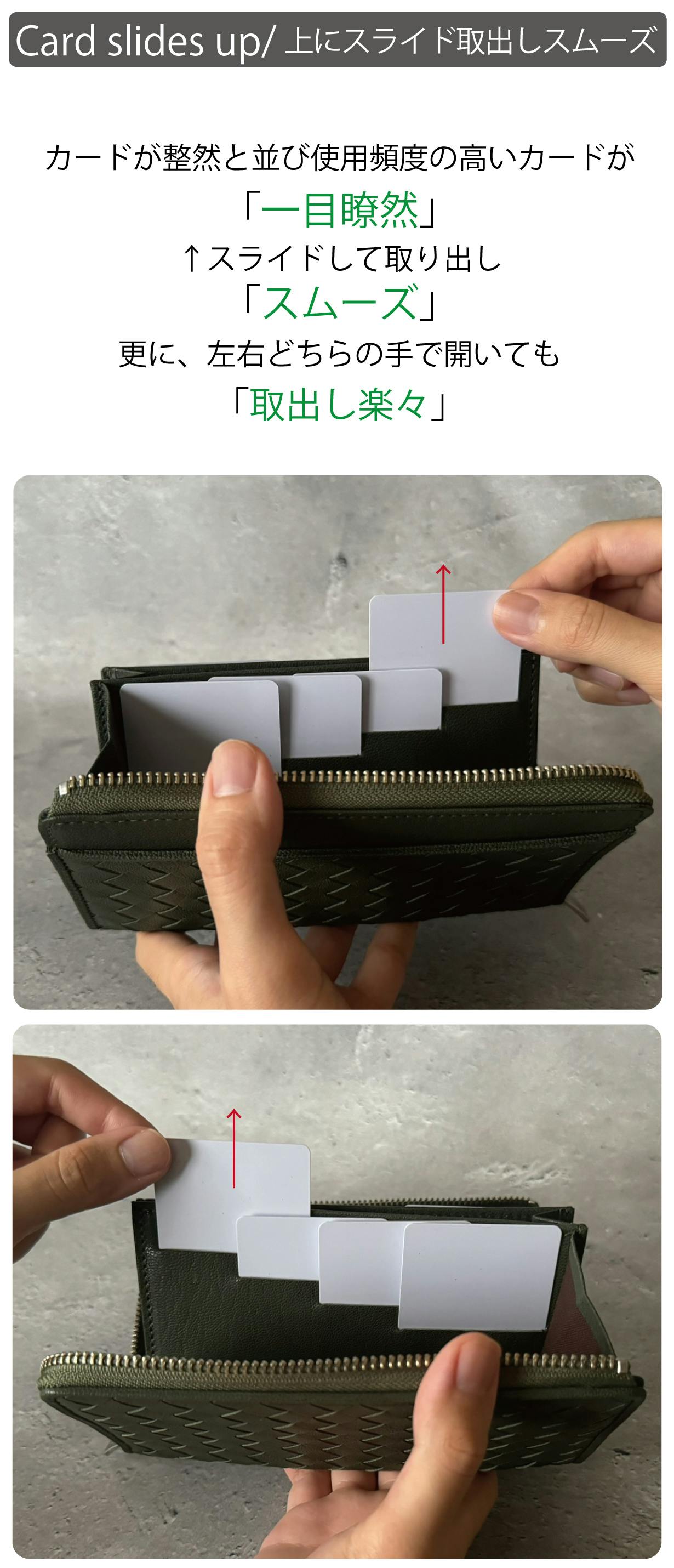 Card slides up/ 上にスライド取出しスムーズ

カードが整然と並び使用頻度の高いカードが
「一目瞭然」
↑スライドして取り出し
「スムーズ」
更に、左右どちらの手で開いても
「取出し楽々」