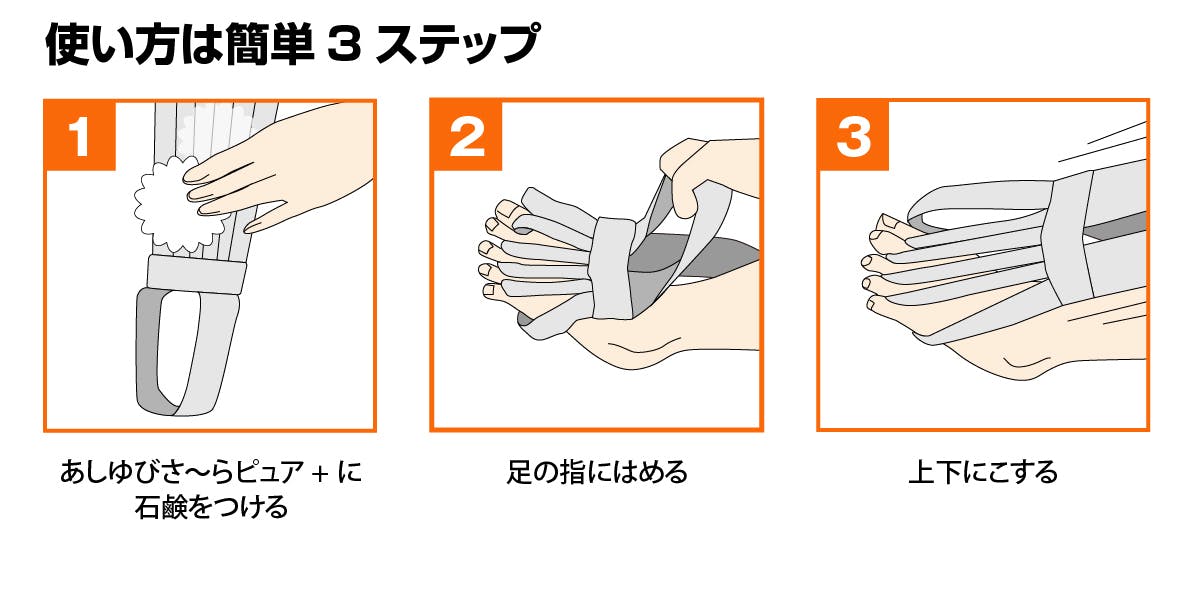 使い方は簡単 3 ステップ

1

あしゆびさ〜らピュア + に石鹸をつける

2

足の指にはめる

3

上下にこする