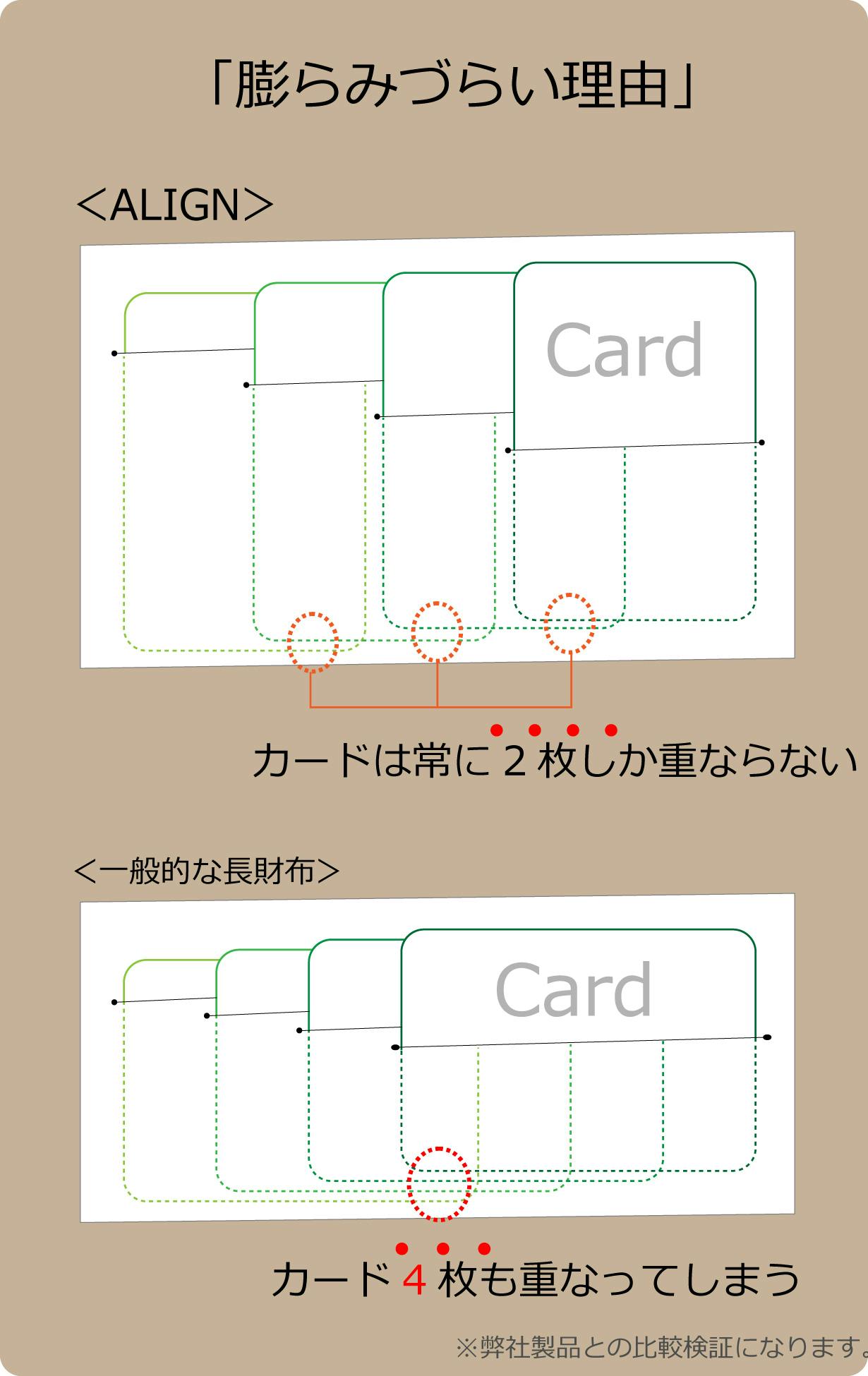 「膨らみづらい理由」

＜ALIGN＞

Card

カードは常に２枚しか重ならない

＜一般的な長財布＞

Card

カード４枚も重なってしまう

※弊社製品との比較検証になります。