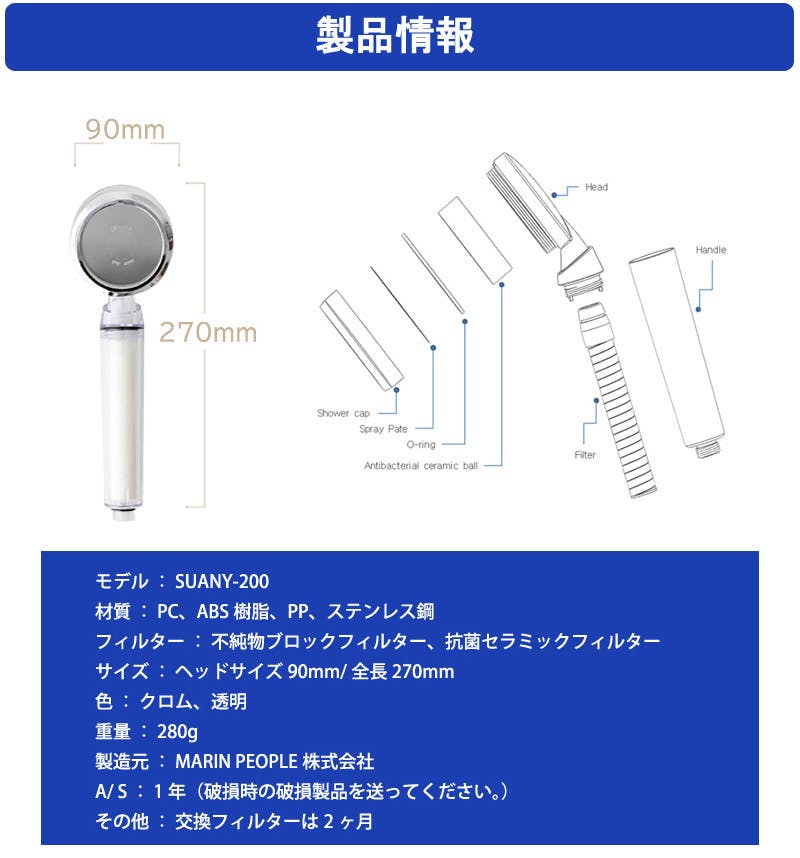 製品情報

90mm

270mm

Head

Handle

Shower cap

Spray Pate

O-ring

Antibacterial ceramic ball

Filter

モデル ： SUANY-200
材質 ： PC、ABS 樹脂、PP、ステンレス鋼
フィルター ： 不純物ブロックフィルター、抗菌セラミックフィルター
サイズ ： ヘッドサイズ 90mm/ 全長 270mm
色 ： クロム、透明
重量 ： 280g
製造元 ： MARIN PEOPLE 株式会社
A/ S ： 1 年（破損時の破損製品を送ってください。）
その他 ： 交換フィルターは 2 ヶ月