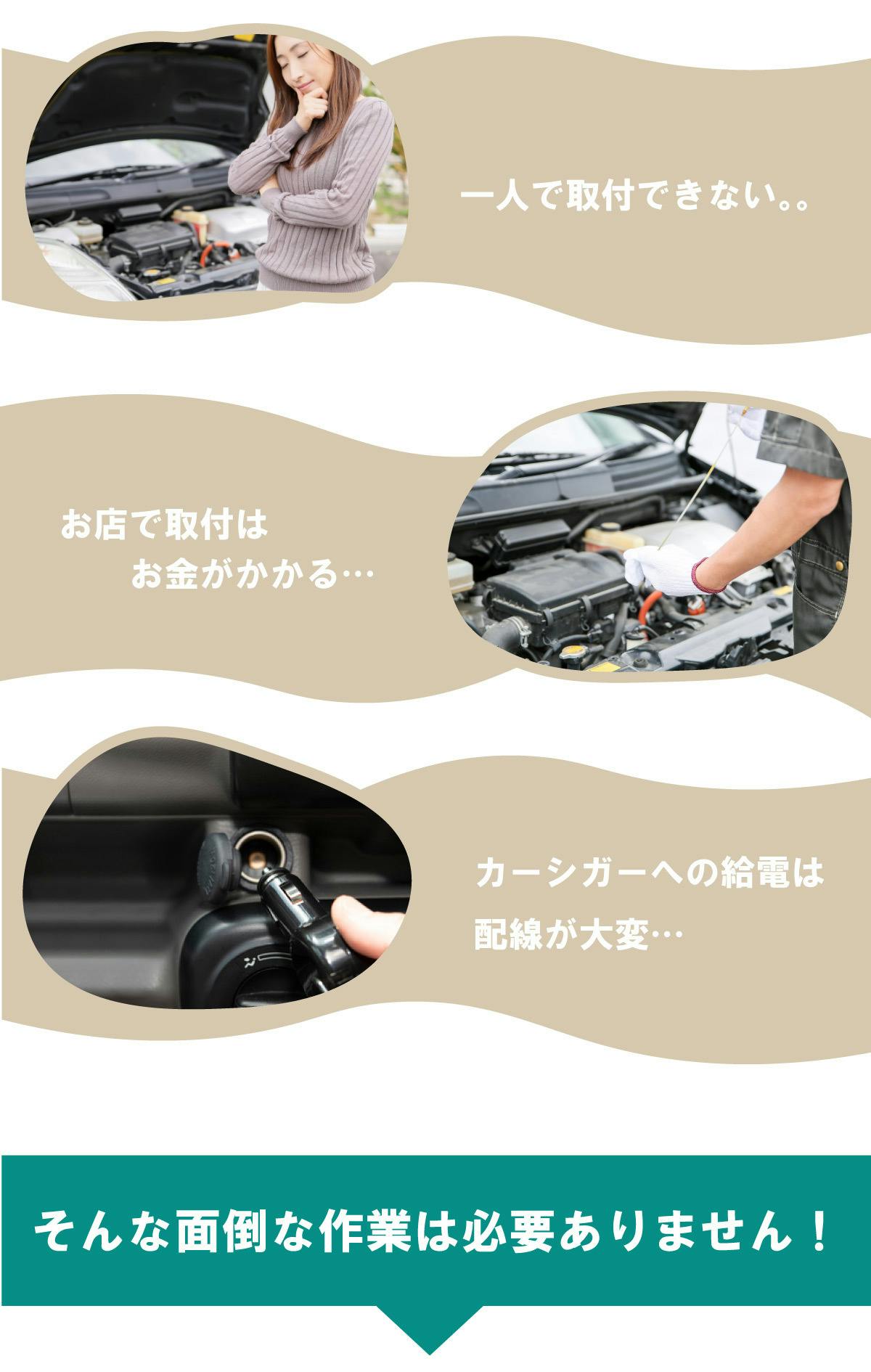 一人で取付できない。。

お店で取付は
お金がかかる…

カーシガーへの給電は
配線が大変…

そんな面倒な作業は必要ありません！