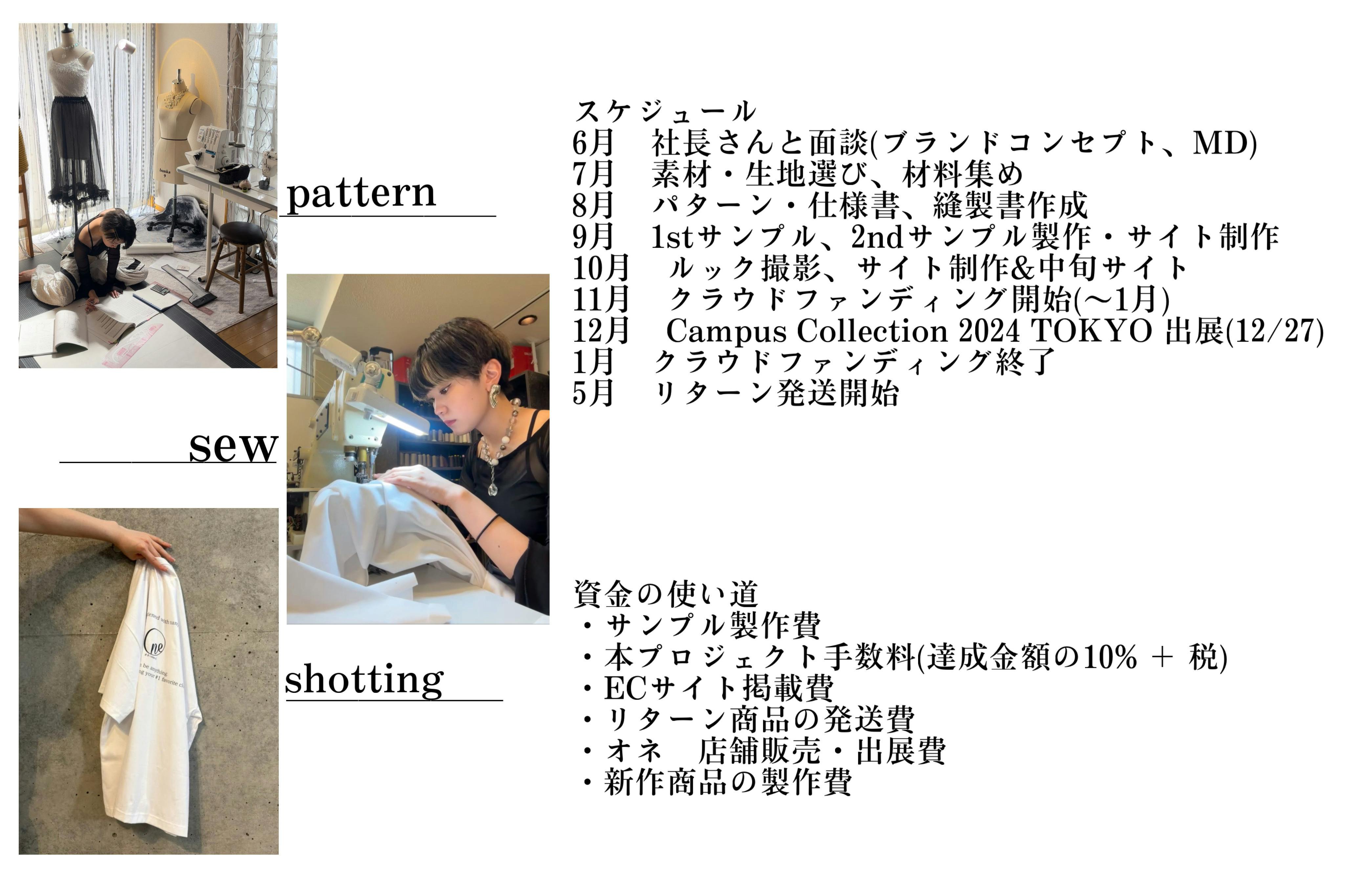 pattern

sew

shotting

スケジュール
6月　社長さんと面談(ブランドコンセプト、MD)
7月　素材・生地選び、材料集め
8月　パターン・仕様書、縫製書作成
9月　1stサンプル、2ndサンプル製作・サイト制作
10月　ルック撮影、サイト制作&中旬サイト
11月　クラウドファンディング開始(〜1月)
12月　Campus Collection 2024 TOKYO 出展(12/27)
1月　クラウドファンディング終了
5月　リターン発送開始

資金の使い道
・サンプル製作費
・本プロジェクト手数料(達成金額の10% + 税)
・ECサイト掲載費
・リターン商品の発送費
・オネ　店舗販売・出展費
・新作商品の製作費