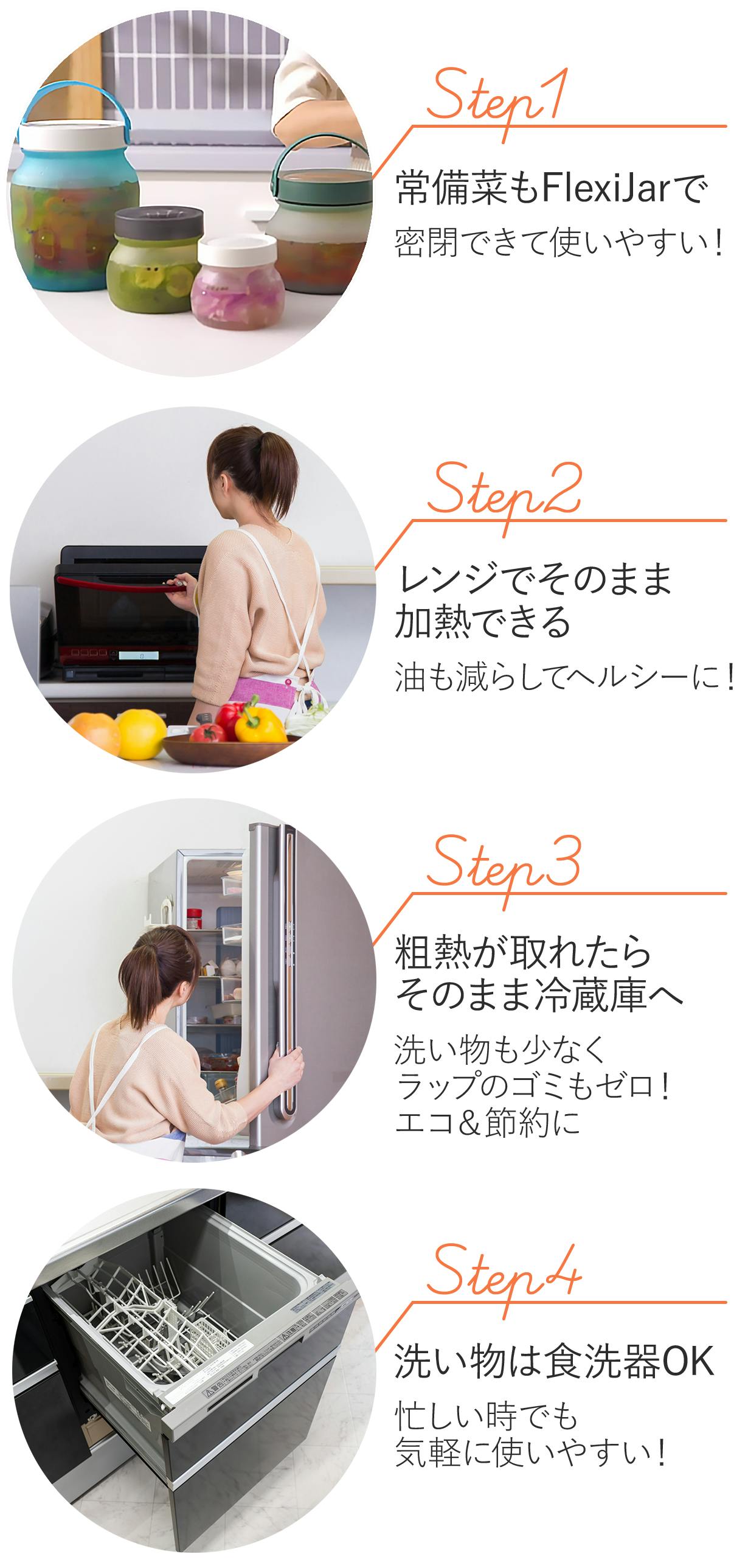 Step1

常備菜もFlexiJarで

密閉できて使いやすい！

Step2

レンジでそのまま加熱できる

油も減らしてヘルシーに！

Step3

粗熱が取れたらそのまま冷蔵庫へ

洗い物も少なく
ラップのゴミもゼロ！
エコ＆節約に

Step4

洗い物は食洗器OK

忙しい時でも
気軽に使いやすい！