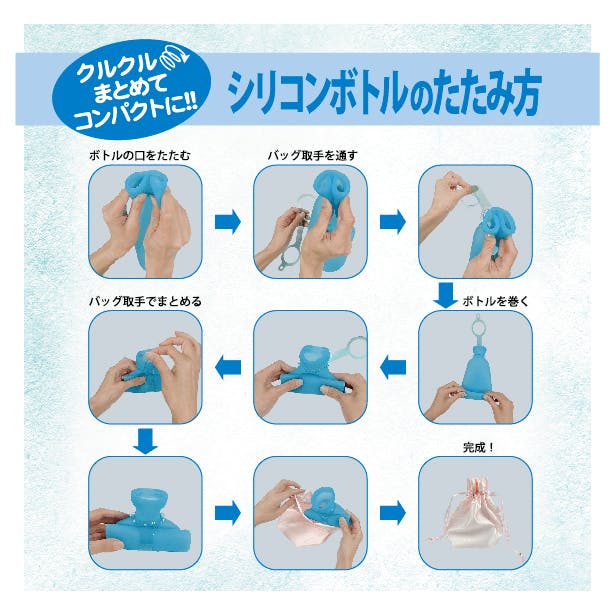 クルクル
まとめて
コンパクトに!!

シリコンボトルのたたみ方

ボトルの口をたたむ

バッグ取手を通す

ボトルを巻く

バッグ取手でまとめる

完成！